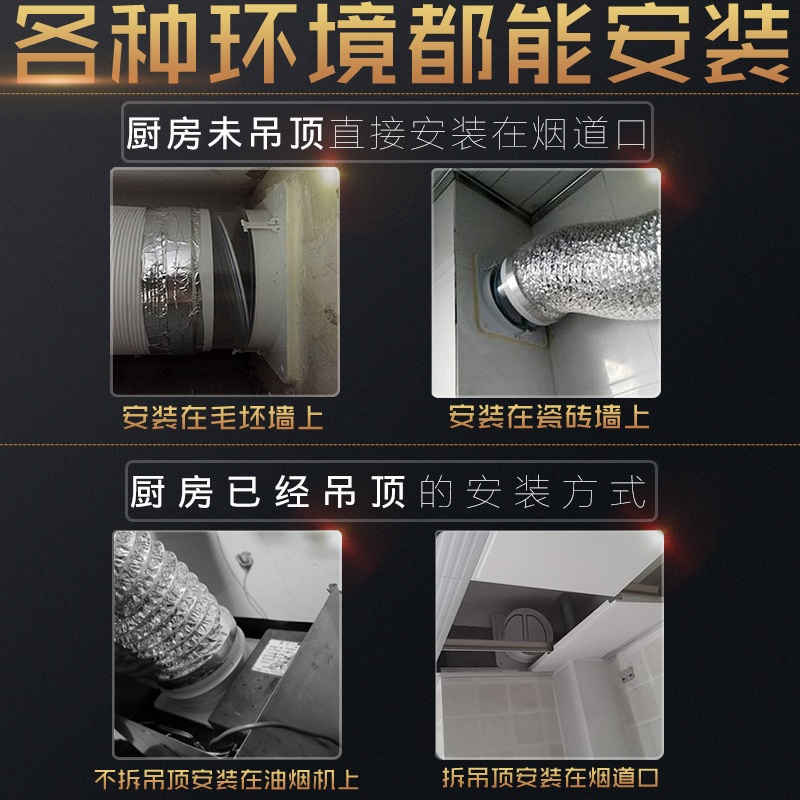 各种环境都能安装

厨房未吊顶直接安装在烟道口

安装在毛坯墙上

安装在瓷砖墙上

厨房已经吊顶的安装方式

不拆吊顶安装在油烟机上

拆吊顶安装在烟道口