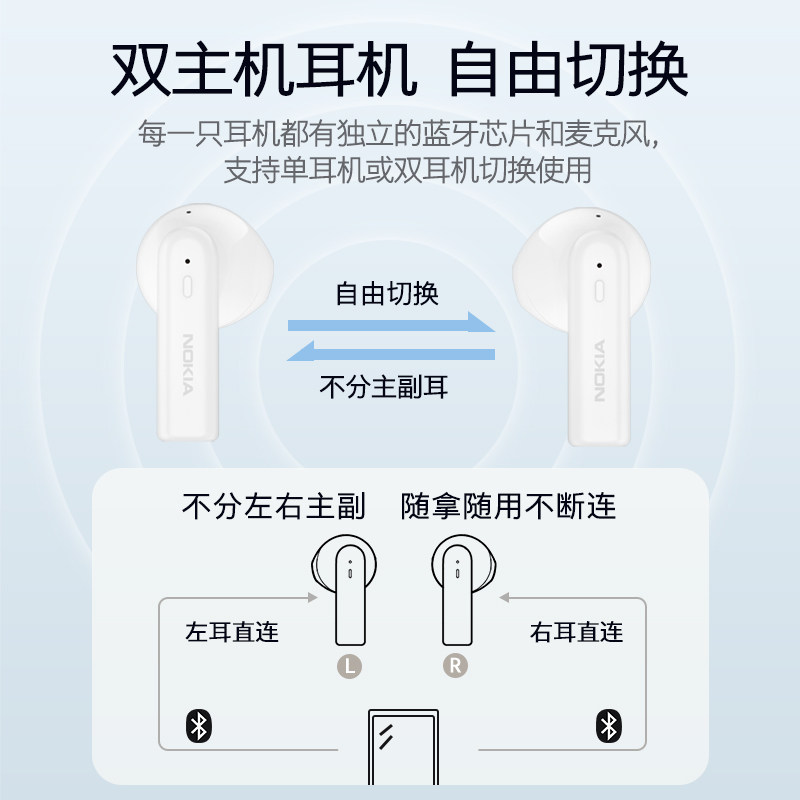 双主机耳机 自由切换

每一只耳机都有独立的蓝牙芯片和麦克风，支持单耳机或双耳机切换使用

NOKIA

自由切换

不分主副耳

NOKIA

不分左右主副 随拿随用不断连

左耳直连

L

R

右耳直连