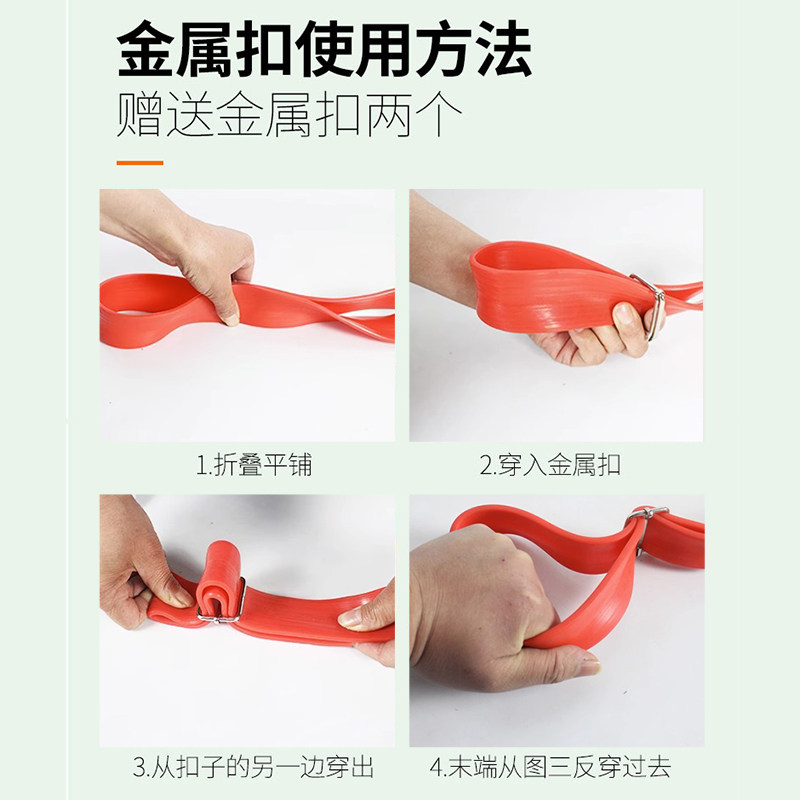 金属扣使用方法
赠送金属扣两个

1.折叠平铺

2.穿入金属扣

3.从扣子的另一边穿出

4.末端从图三反穿过去