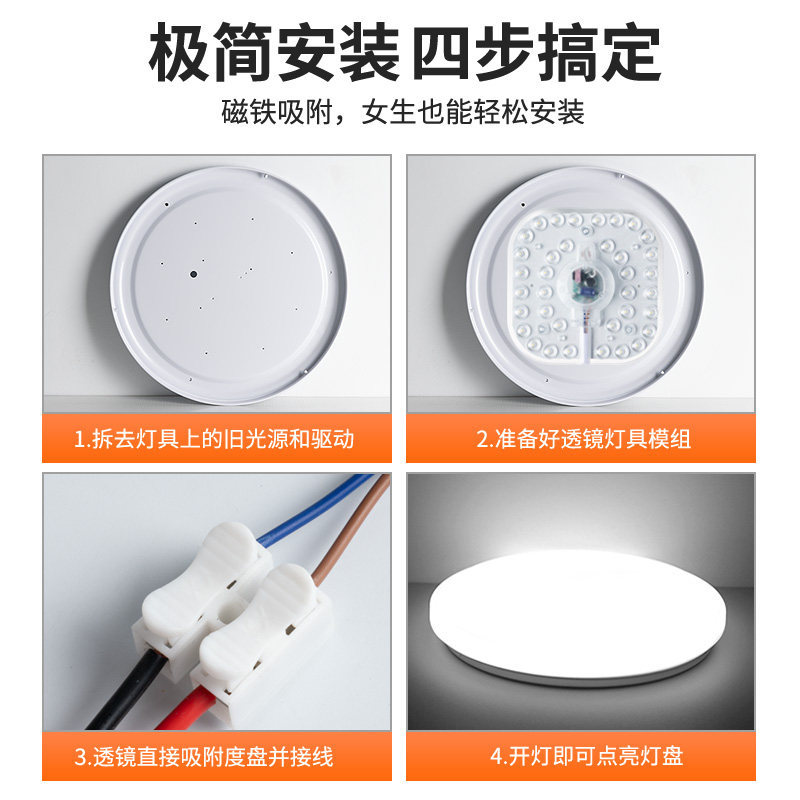 极简安装 四步搞定

磁铁吸附，女生也能轻松安装

1.拆去灯具上的旧光源和驱动

2.准备好透镜灯具模组

3.透镜直接吸附度盘并接线

4.开灯即可点亮灯盘