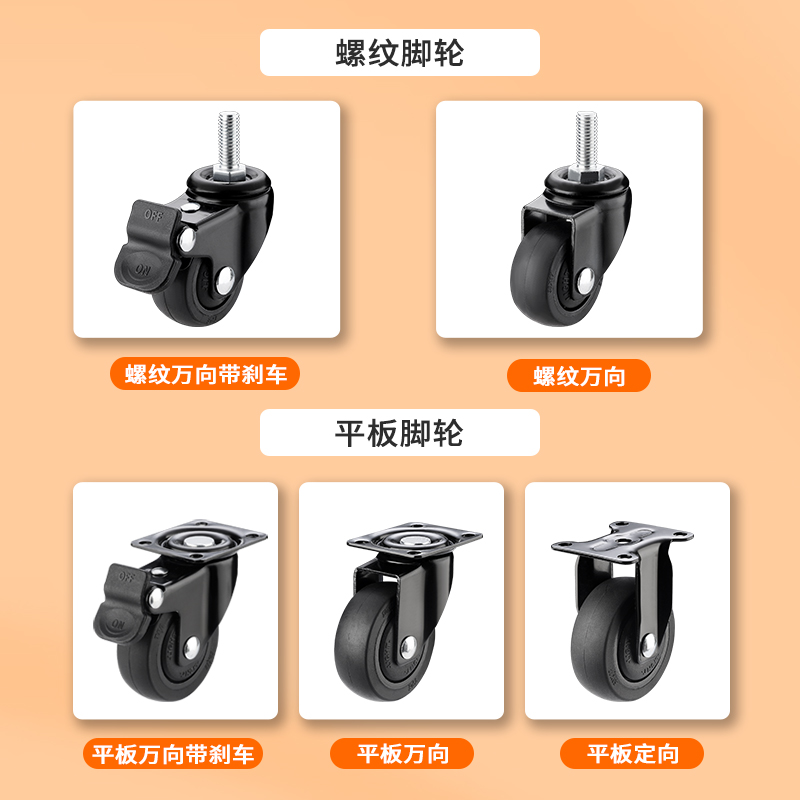 螺纹脚轮

OFF
ON

螺纹万向带刹车

螺纹万向

平板脚轮

OFF
ON

平板万向带刹车

平板万向

平板定向