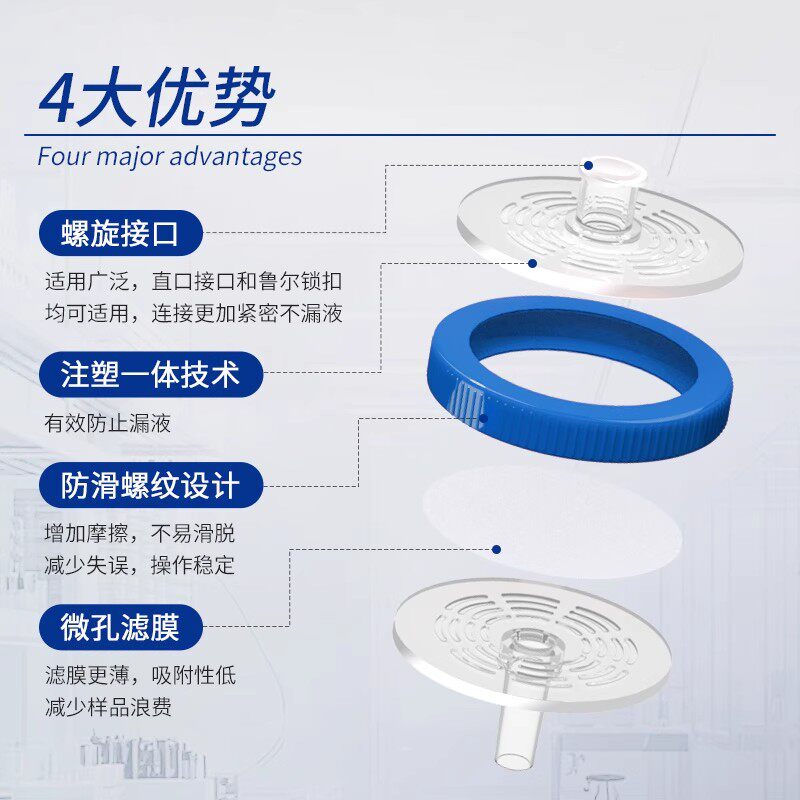 4大优势

Four major advantages

螺旋接口

适用广泛，直口接口和鲁尔锁扣均可适用，连接更加紧密不漏液

注塑一体技术

有效防止漏液

防滑螺纹设计

增加摩擦，不易滑脱
减少失误，操作稳定

微孔滤膜

滤膜更薄，吸附性低
减少样品浪费