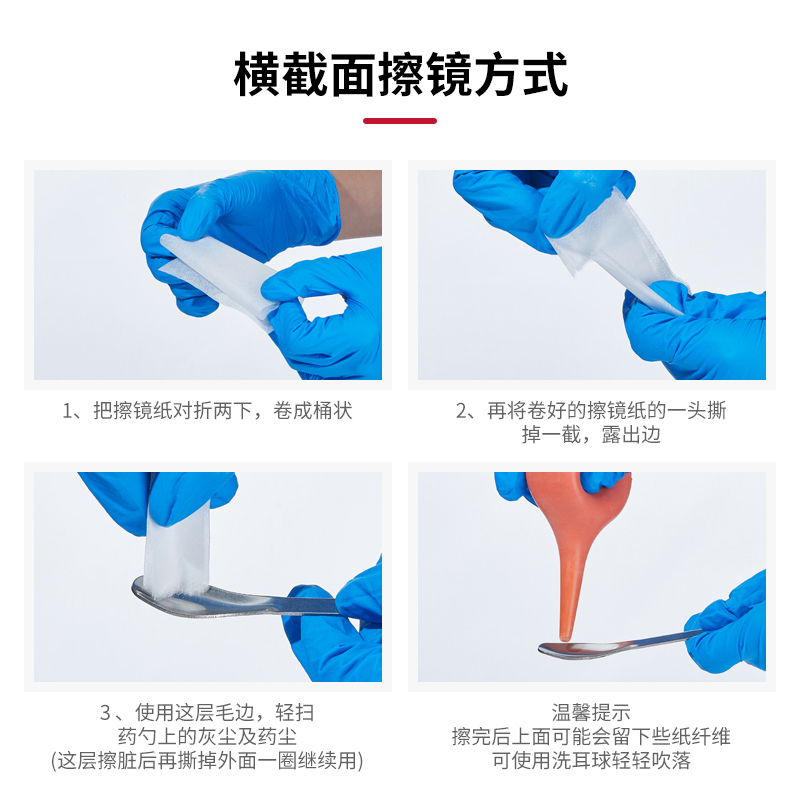 横截面擦镜方式

1、把擦镜纸对折两下，卷成桶状

2、再将卷好的擦镜纸的一头撕掉一截，露出边

3、使用这层毛边，轻扫药勺上的灰尘及药尘
(这层擦脏后再撕掉外面一圈继续用)

温馨提示
擦完后上面可能会留下些纸纤维
可使用洗耳球轻轻吹落