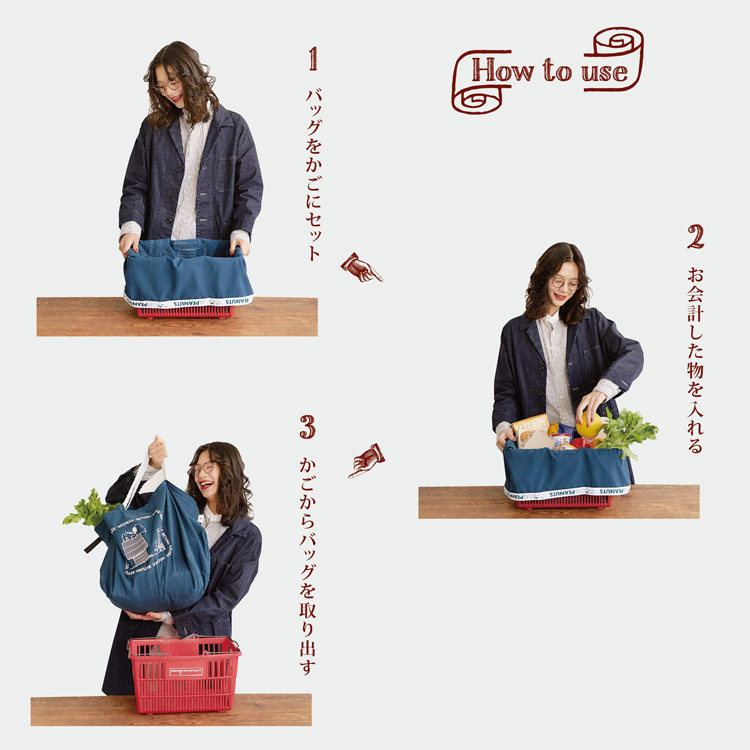 How to use

1
バッグをかごにセット

PEANUTS

2
お会計した物を入れる

PEANUTS

3
かごからバッグを取り出す