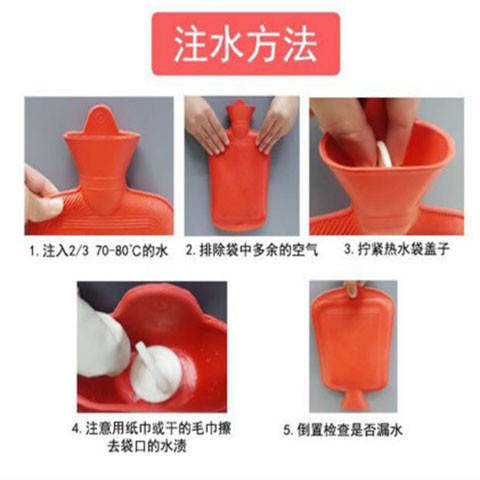 注水方法

1. 注入2/3 70-80°C的水

2. 排除袋中多余的空气

3. 拧紧热水袋盖子

4. 注意用纸巾或干的毛巾擦去袋口的水渍

5. 倒置检查是否漏水