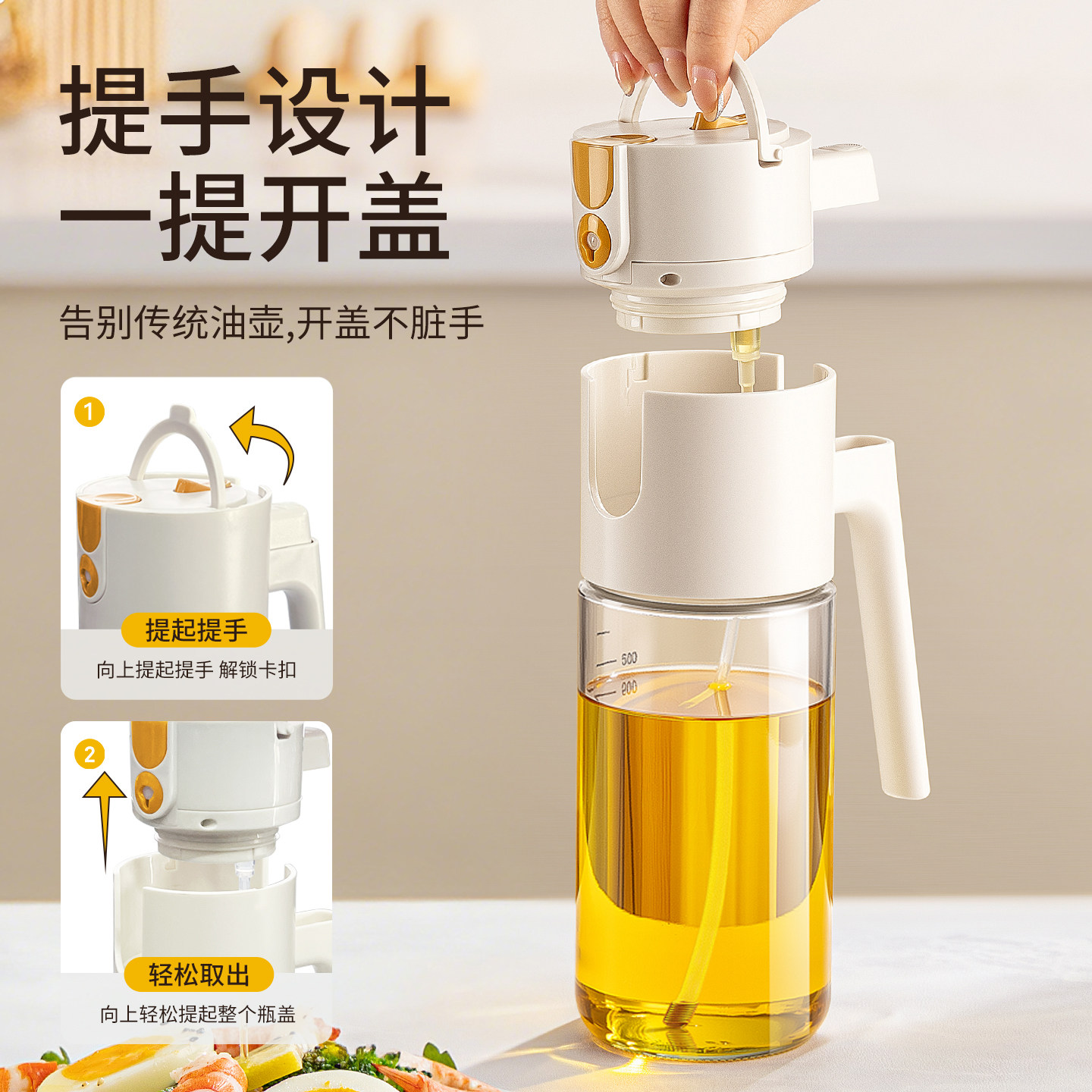 提手设计
一提开盖

告别传统油壶,开盖不脏手

1

提起提手

向上提起提手 解锁卡扣

2

轻松取出

向上轻松提起整个瓶盖

500

200