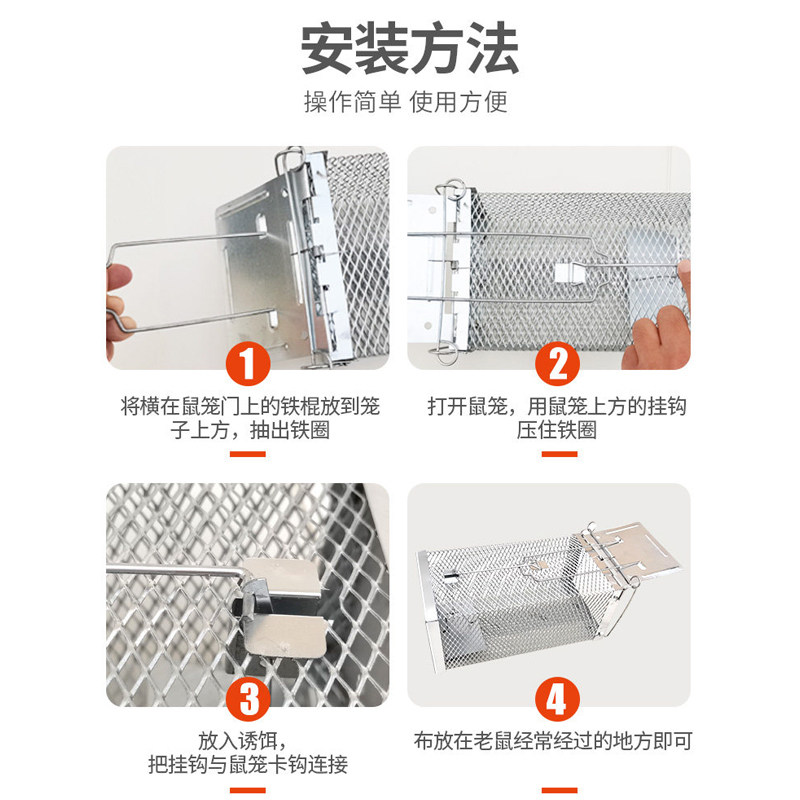 安装方法

操作简单 使用方便

1

将横在鼠笼门上的铁棍放到笼子上方，抽出铁圈

2

打开鼠笼，用鼠笼上方的挂钩压住铁圈

3

放入诱饵，把挂钩与鼠笼卡钩连接

4

布放在老鼠经常经过的地方即可