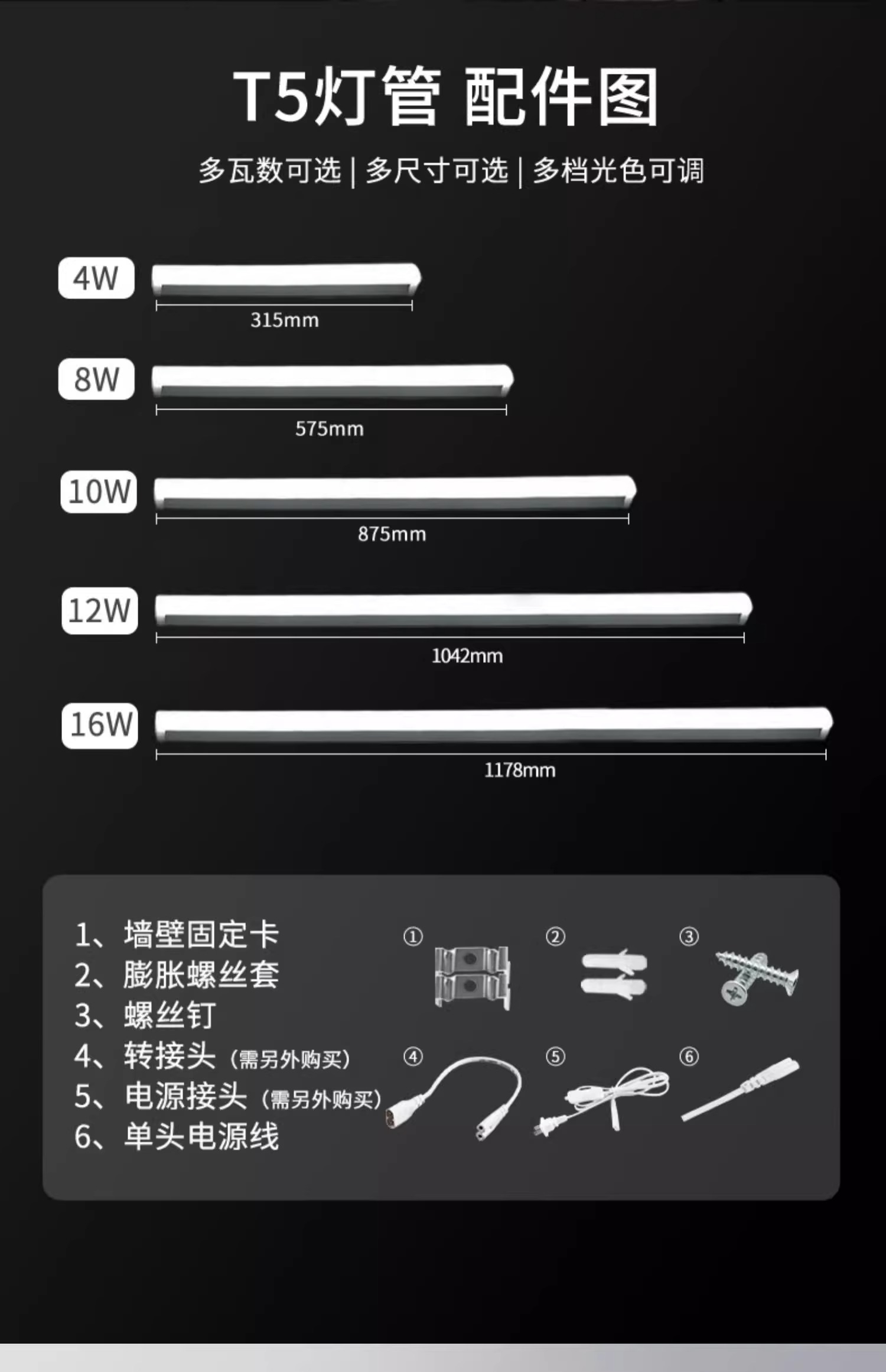 T5灯管 配件图

多瓦数可选 | 多尺寸可选 | 多档光色可调

4W
315mm

8W
575mm

10W
875mm

12W
1042mm

16W
1178mm

1、墙壁固定卡
2、膨胀螺丝套
3、螺丝钉
4、转接头（需另外购买）
5、电源接头（需另外购买）
6、单头电源线

①
②
③
④
⑤
⑥