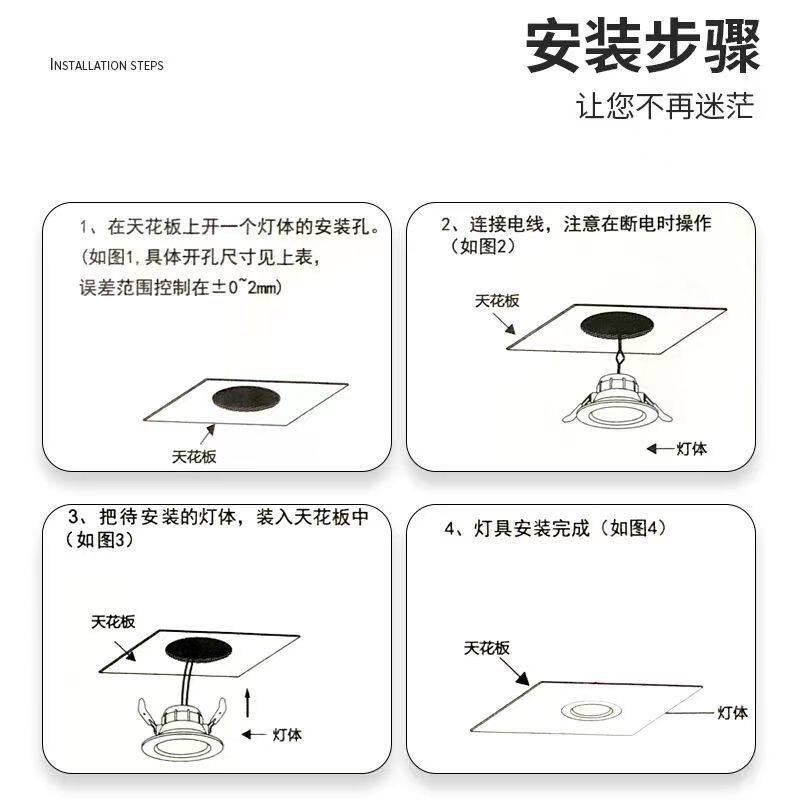 INSTALLATION STEPS

安装步骤

让您不再迷茫

1、在天花板上开一个灯体的安装孔。
(如图1,具体开孔尺寸见上表,
误差范围控制在±0~2mm)

天花板

2、连接电线，注意在断电时操作
（如图2）

天花板

灯体

3、把待安装的灯体，装入天花板中
（如图3）

天花板

灯体

4、灯具安装完成（如图4）

天花板

灯体