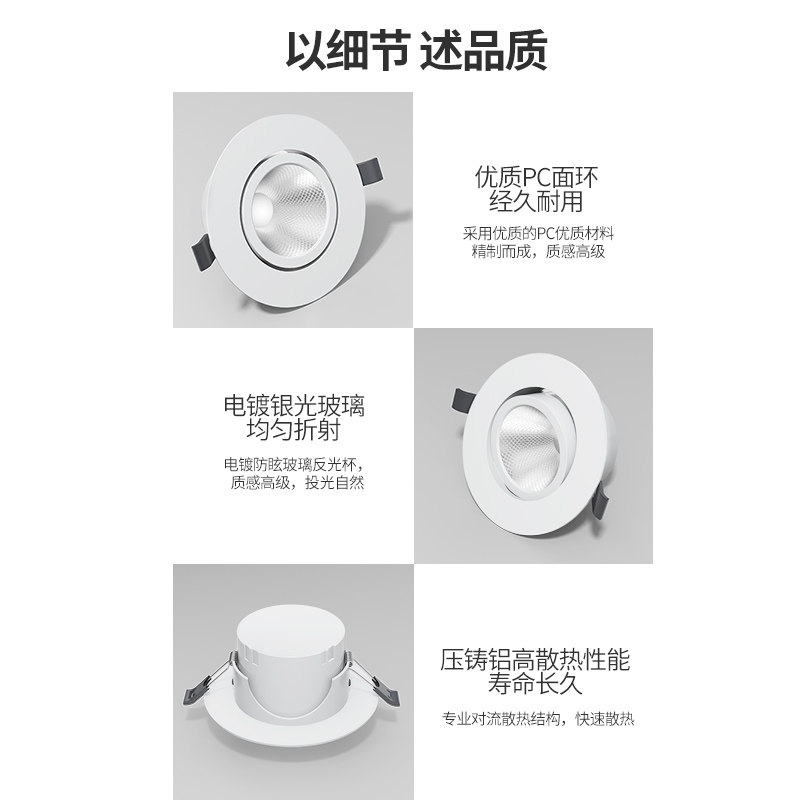 以细节 述品质

优质PC面环
经久耐用

采用优质的PC优质材料
精制而成，质感高级

电镀银光玻璃
均匀折射

电镀防眩玻璃反光杯，
质感高级，投光自然

压铸铝高散热性能
寿命长久

专业对流散热结构，快速散热