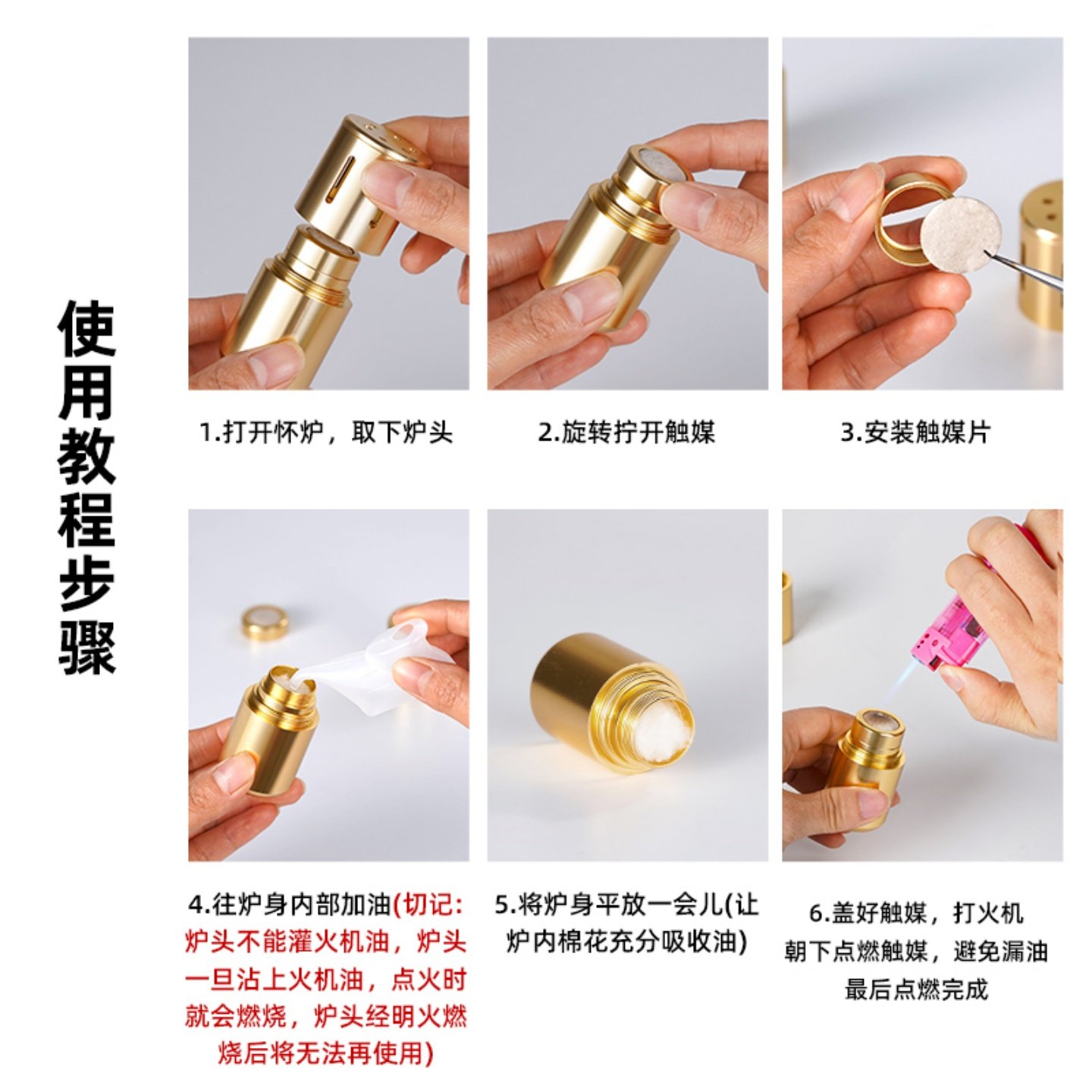 使用教程步骤

1.打开怀炉，取下炉头

2.旋转拧开触媒

3.安装触媒片

4.往炉身内部加油(切记：炉头不能灌火机油，炉头一旦沾上火机油，点火时就会燃烧，炉头经明火燃烧后将无法再使用)

5.将炉身平放一会儿(让炉内棉花充分吸收油)

6.盖好触媒，打火机朝下点燃触媒，避免漏油最后点燃完成