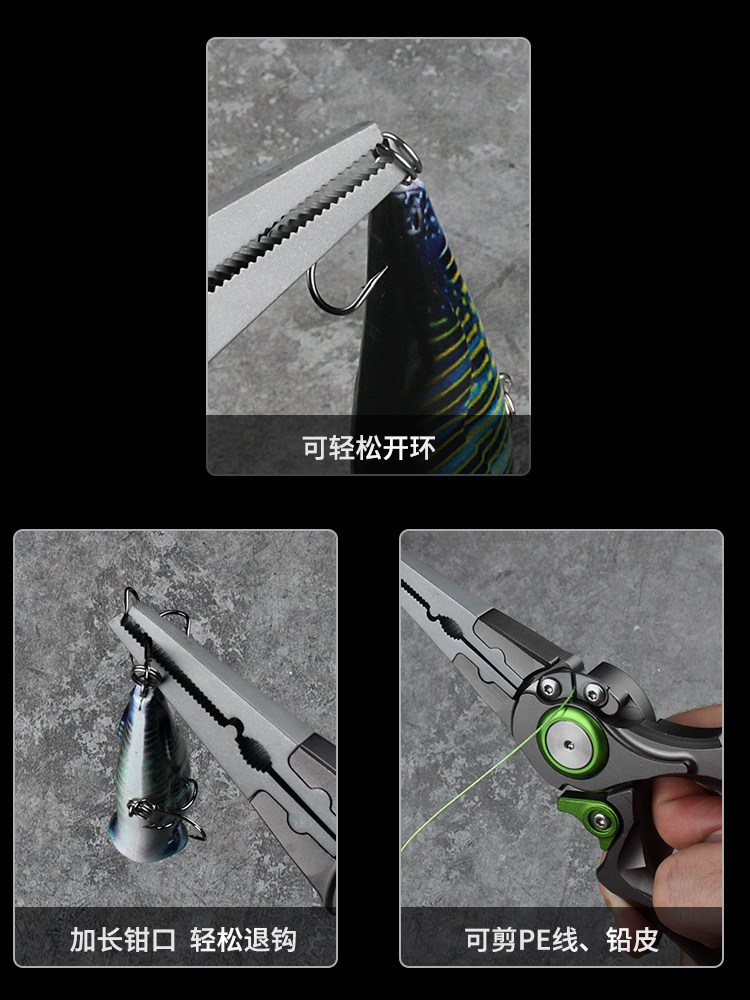 可轻松开环

加长钳口 轻松退钩

可剪PE线、铅皮