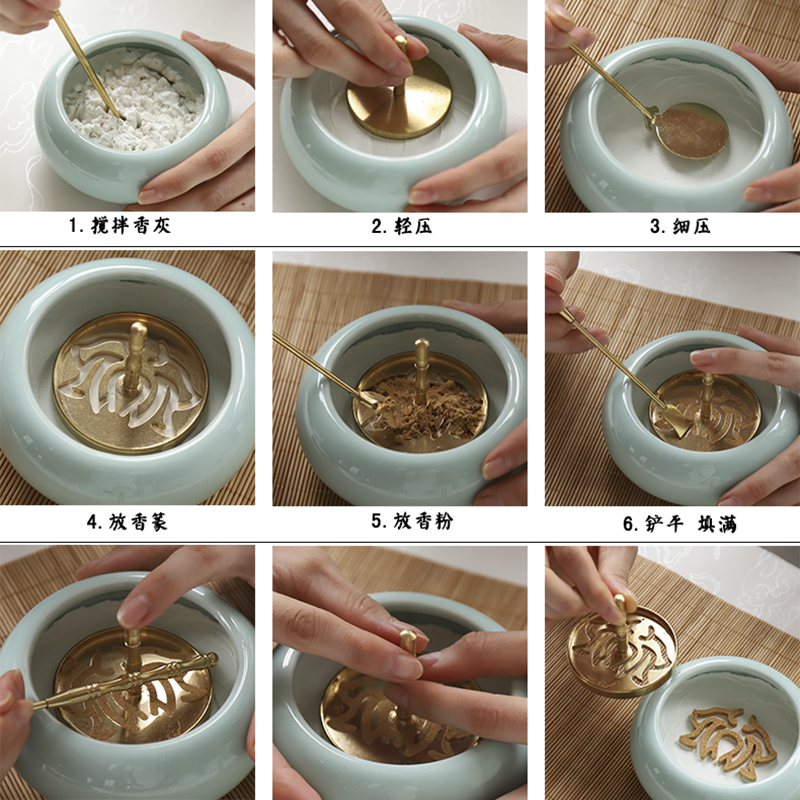 1. 搅拌香灰

2. 轻压

3. 细压

4. 放香篆

5. 放香粉

6. 铲平 填满