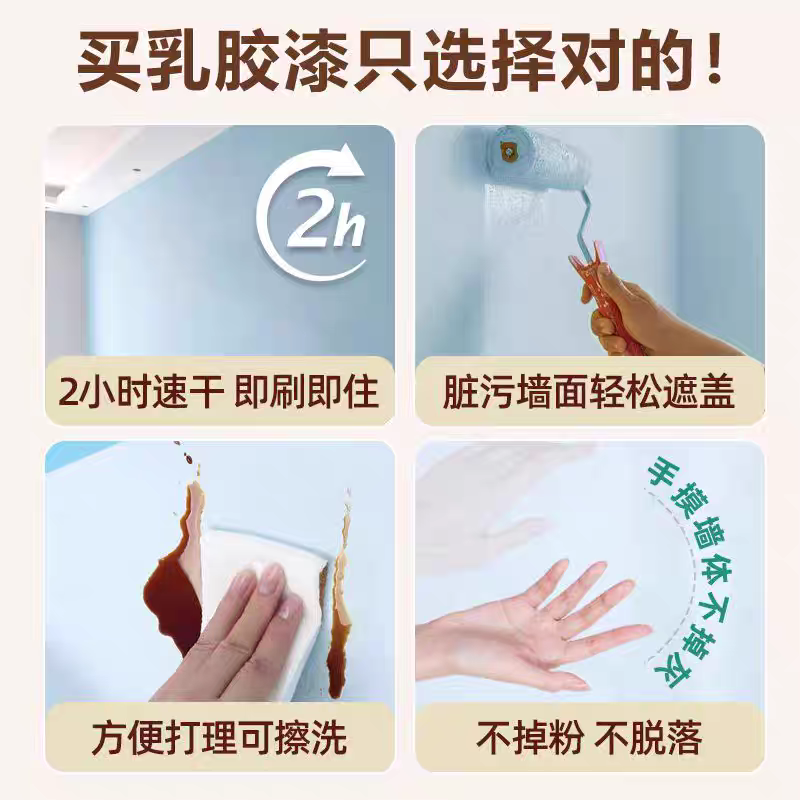 买乳胶漆只选择对的！

2h

2小时速干 即刷即住

脏污墙面轻松遮盖

方便打理可擦洗

手摸墙体不掉灰

不掉粉 不脱落