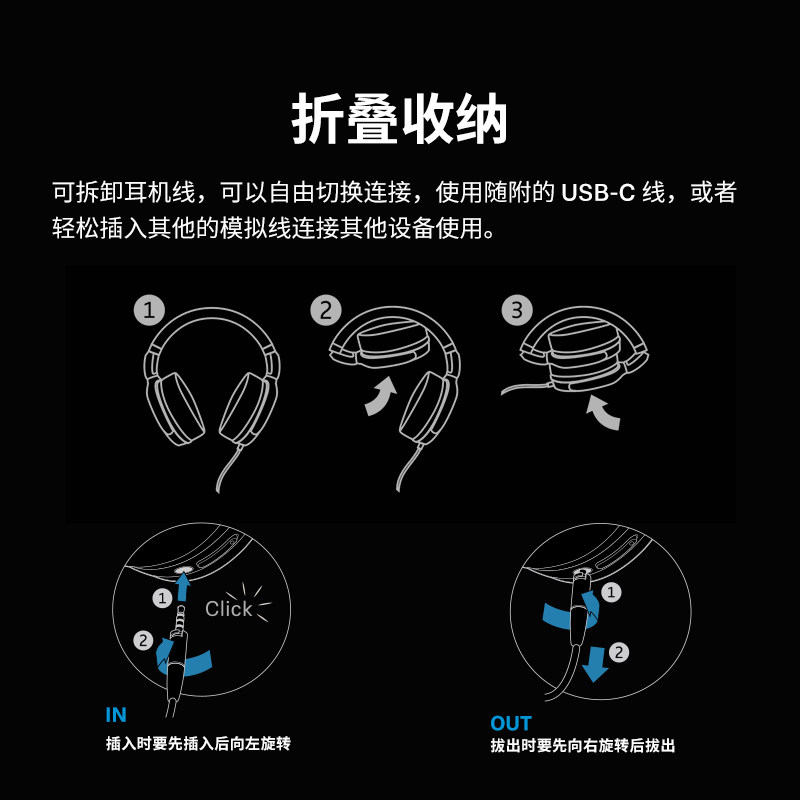 折叠收纳

可拆卸耳机线，可以自由切换连接，使用随附的 USB-C 线，或者轻松插入其他的模拟线连接其他设备使用。

1

2

3

1

Click

2

IN

插入时要先插入后向左旋转

1

2

OUT

拔出时要先向右旋转后拔出