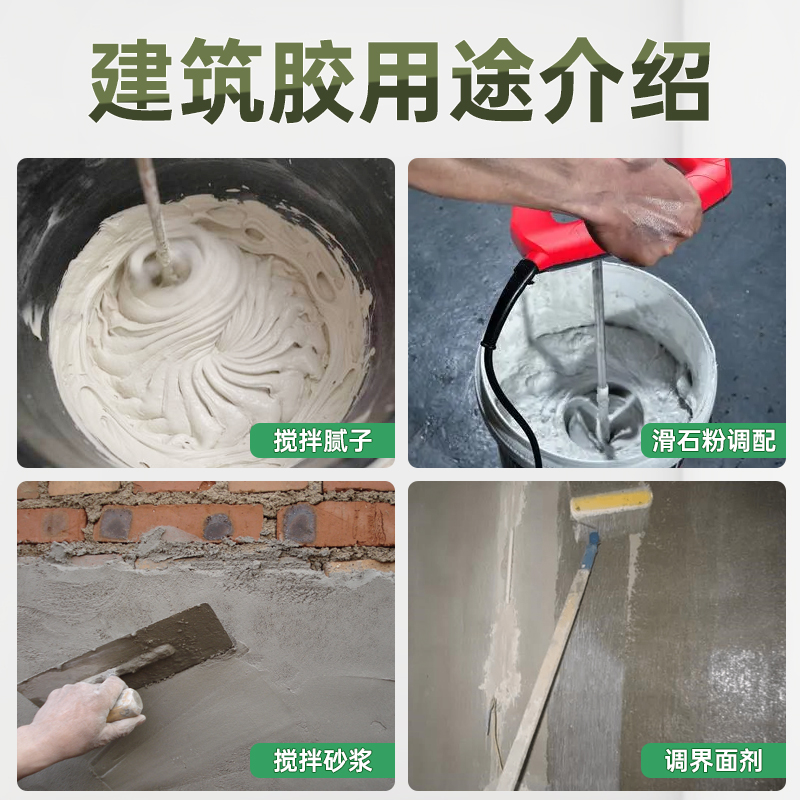 建筑胶用途介绍

搅拌腻子

滑石粉调配

搅拌砂浆

调界面剂