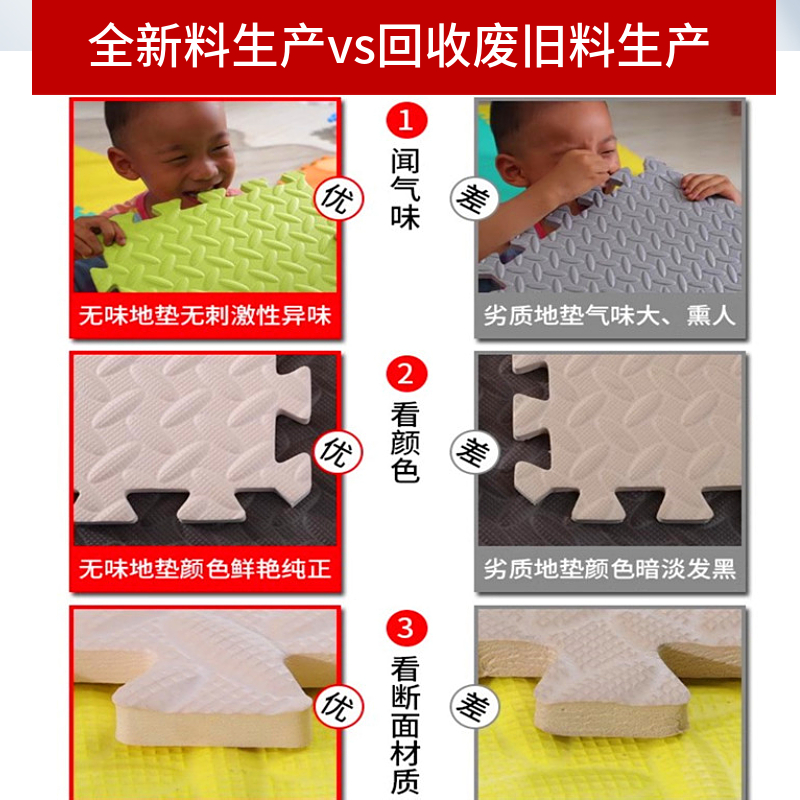 全新料生产vs回收废旧料生产

1
闻气味
优
差
无味地垫无刺激性异味
劣质地垫气味大、熏人

2
看颜色
优
差
无味地垫颜色鲜艳纯正
劣质地垫颜色暗淡发黑

3
看断面材质
优
差