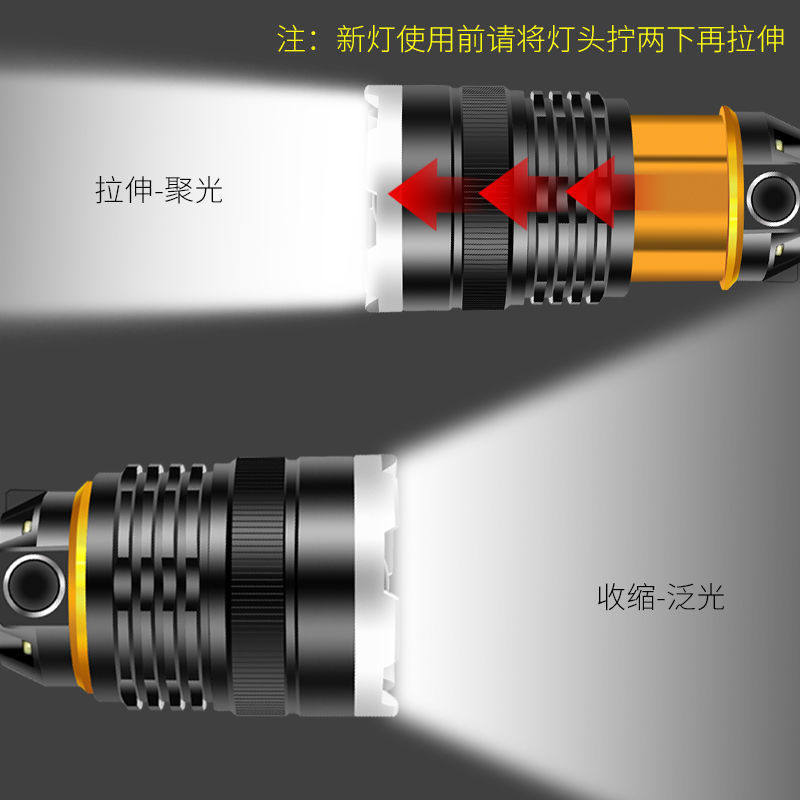 注：新灯使用前请将灯头拧两下再拉伸

拉伸-聚光

收缩-泛光