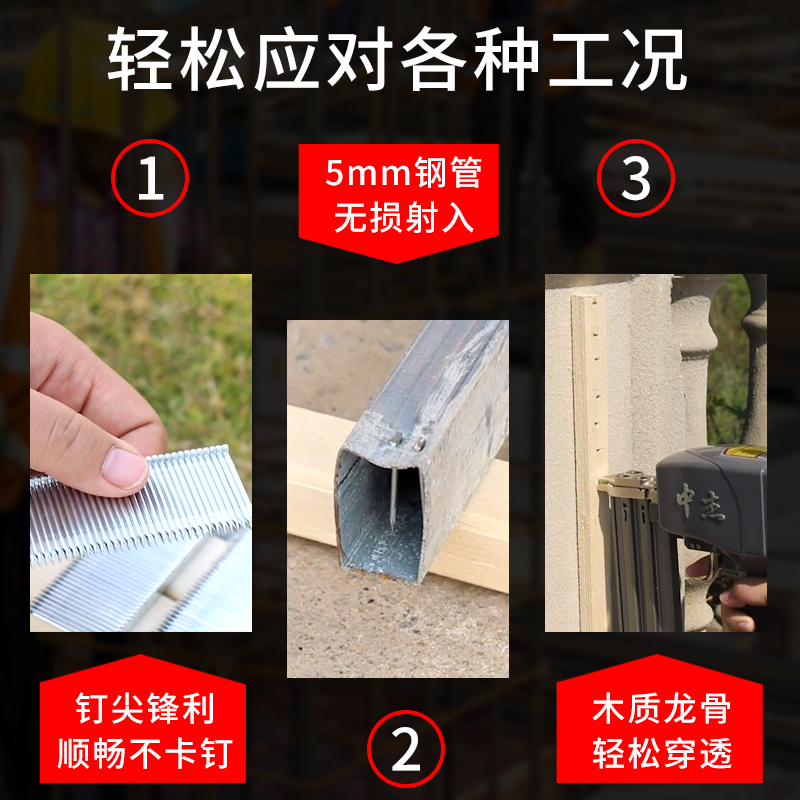 轻松应对各种工况

1

5mm钢管
无损射入

3

中杰

钉尖锋利
顺畅不卡钉

2

木质龙骨
轻松穿透