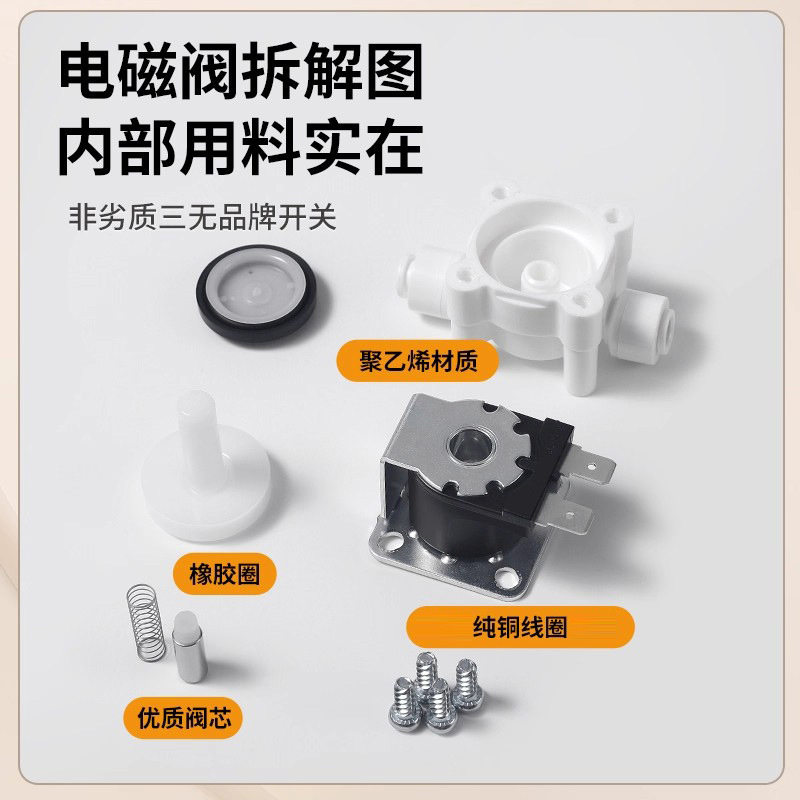 电磁阀拆解图
内部用料实在

非劣质三无品牌开关

聚乙烯材质

橡胶圈

纯铜线圈

优质阀芯