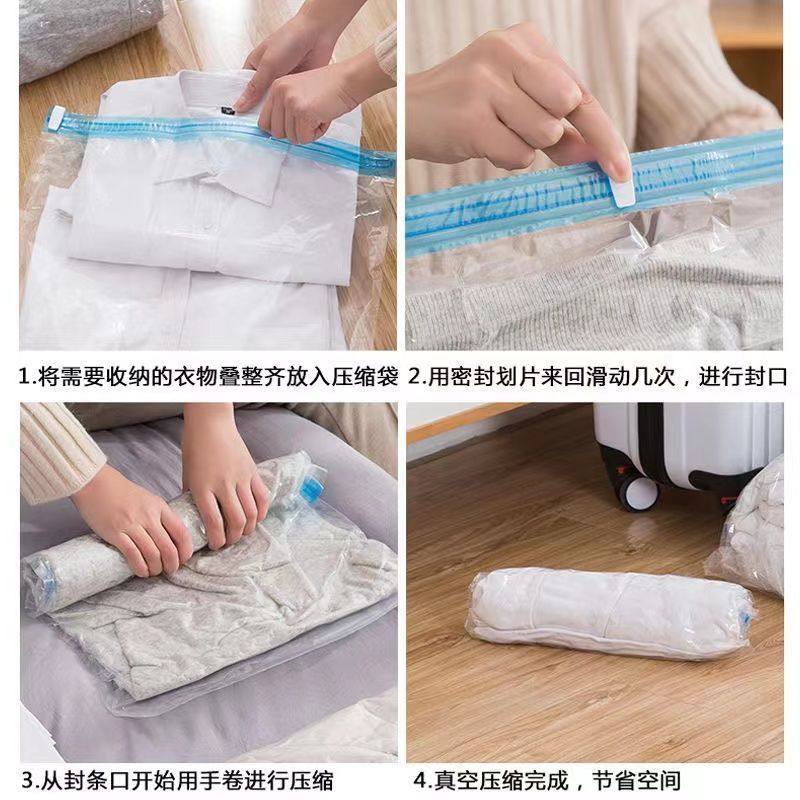 1.将需要收纳的衣物叠整齐放入压缩袋

2.用密封划片来回滑动几次，进行封口

3.从封条口开始用手卷进行压缩

4.真空压缩完成，节省空间