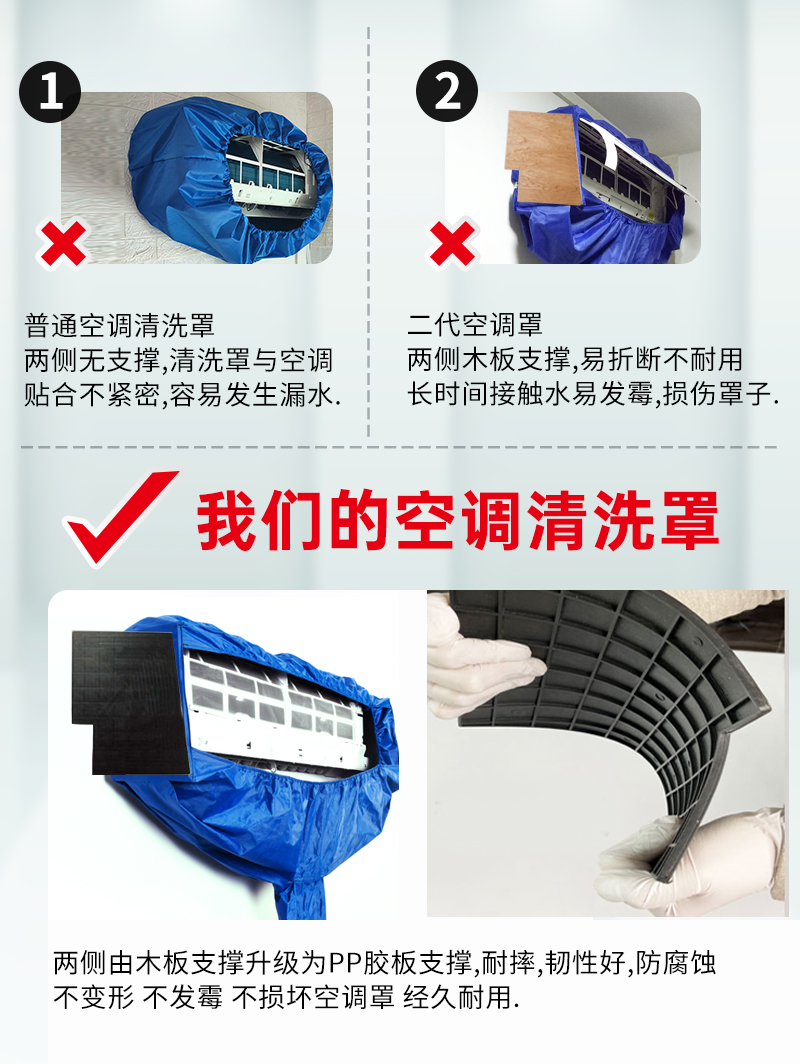 1

普通空调清洗罩
两侧无支撑,清洗罩与空调贴合不紧密,容易发生漏水.

2

二代空调罩
两侧木板支撑,易折断不耐用
长时间接触水易发霉,损伤罩子.

我们的空调清洗罩

两侧由木板支撑升级为PP胶板支撑,耐摔,韧性好,防腐蚀
不变形 不发霉 不损坏空调罩 经久耐用.