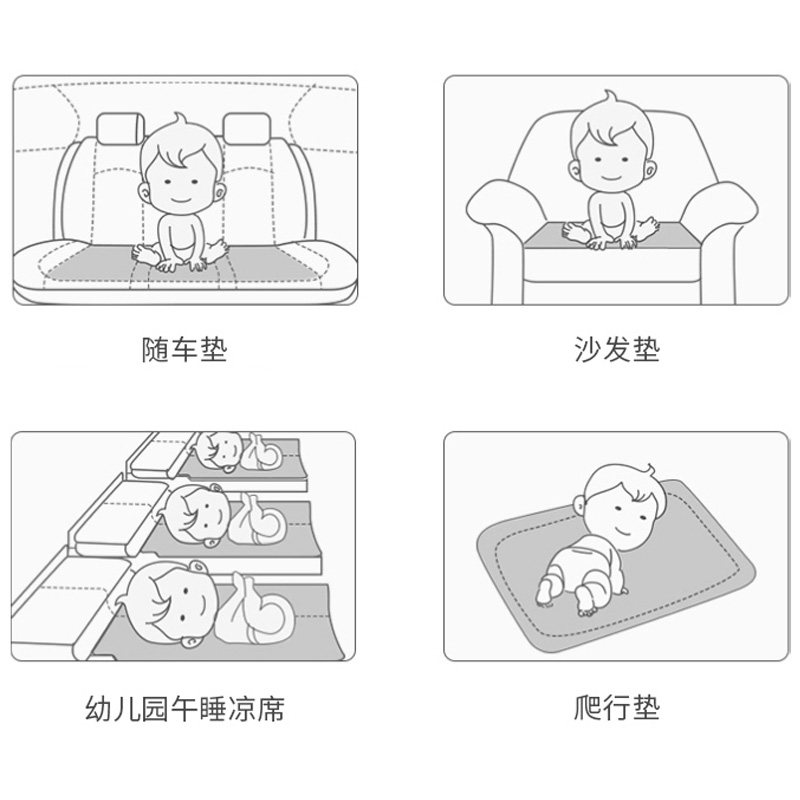 随车垫

沙发垫

幼儿园午睡凉席

爬行垫