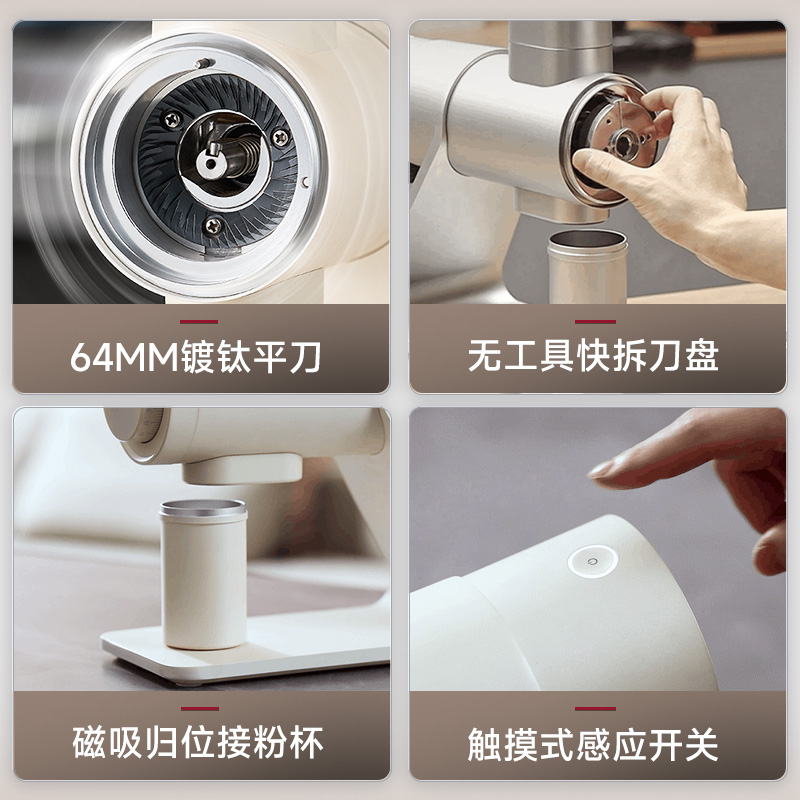 64MM镀钛平刀

无工具快拆刀盘

磁吸归位接粉杯

触摸式感应开关