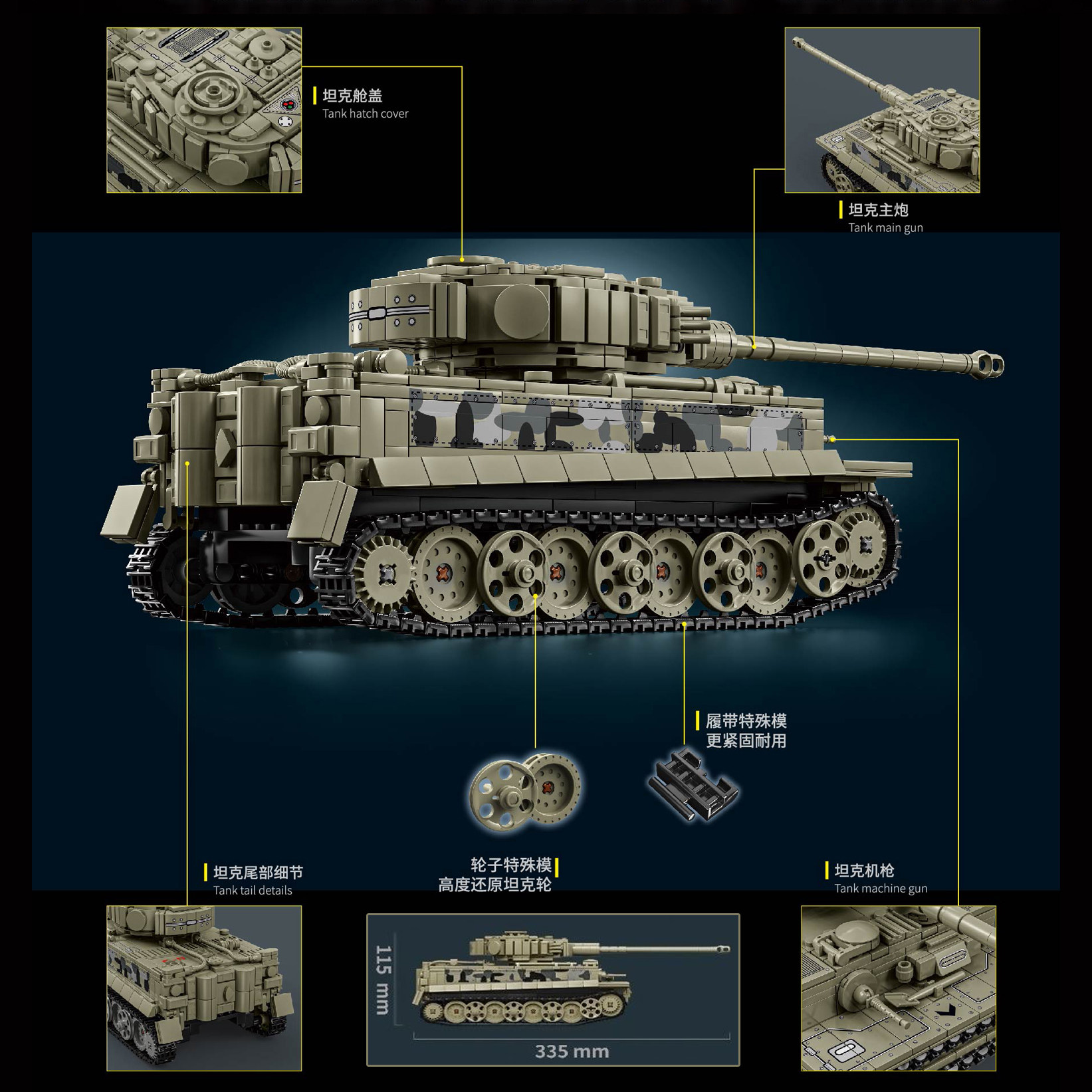 坦克舱盖
Tank hatch cover

坦克主炮
Tank main gun

履带特殊模
更紧固耐用

坦克尾部细节
Tank tail details

轮子特殊模
高度还原坦克轮

坦克机枪
Tank machine gun

115 mm

335 mm