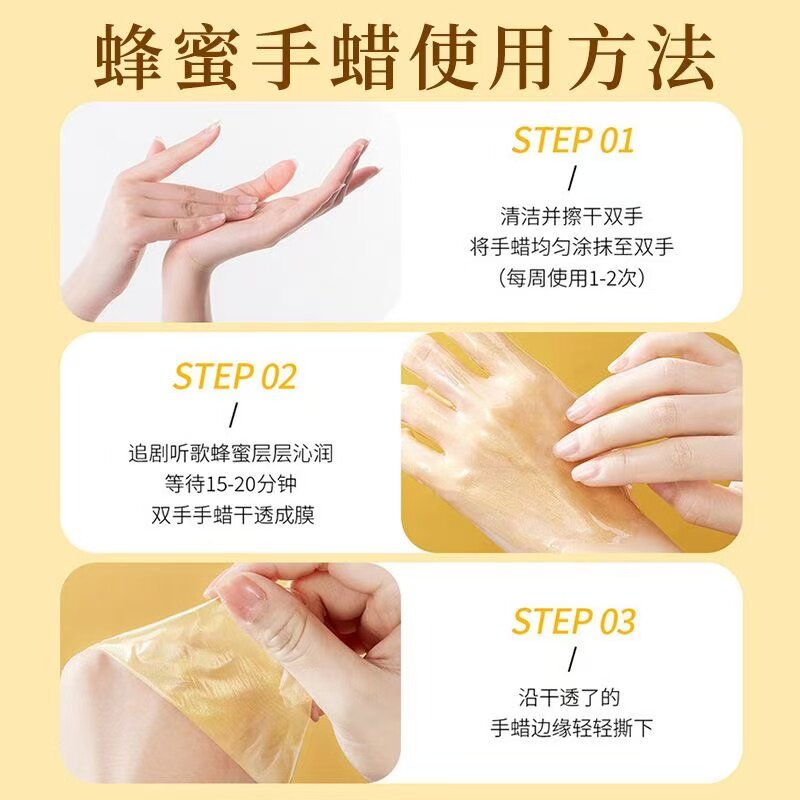 蜂蜜手蜡使用方法

STEP 01
/
清洁并擦干双手
将手蜡均匀涂抹至双手
(每周使用1-2次)

STEP 02
/
追剧听歌蜂蜜层层沁润
等待15-20分钟
双手手蜡干透成膜

STEP 03
/
沿干透了的
手蜡边缘轻轻撕下