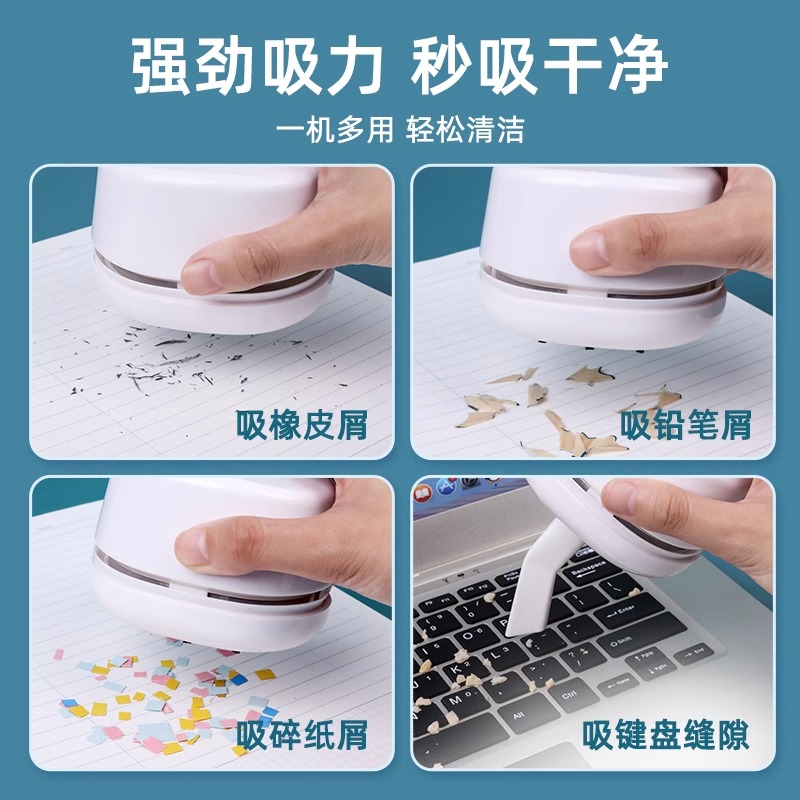 强劲吸力 秒吸干净

一机多用 轻松清洁

吸橡皮屑

吸铅笔屑

吸碎纸屑

Backspace

Enter

Shift

Ctrl

Alt

吸键盘缝隙