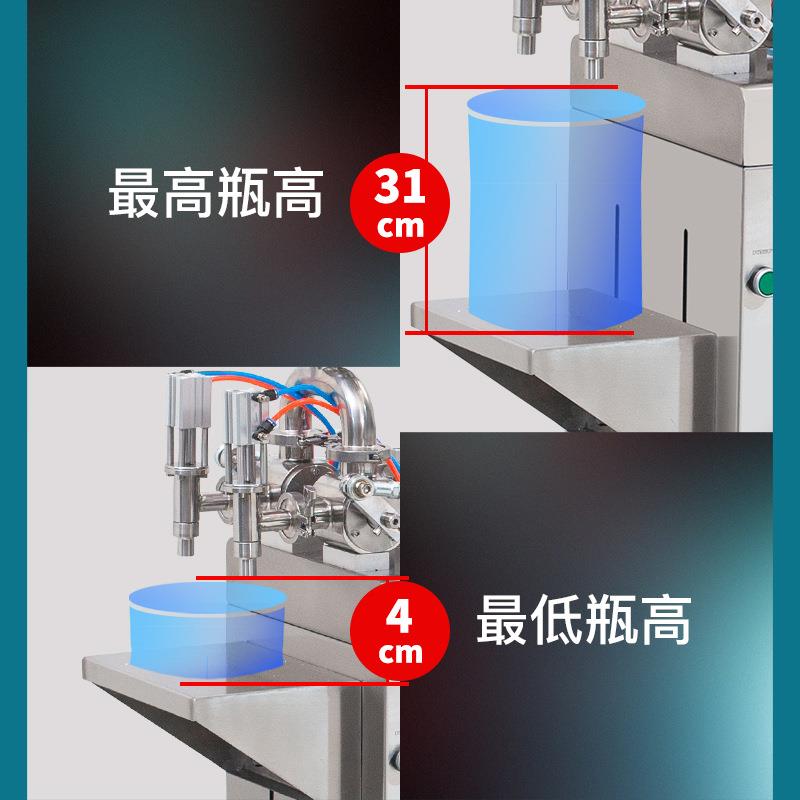 最高瓶高

31 cm

4 cm

最低瓶高