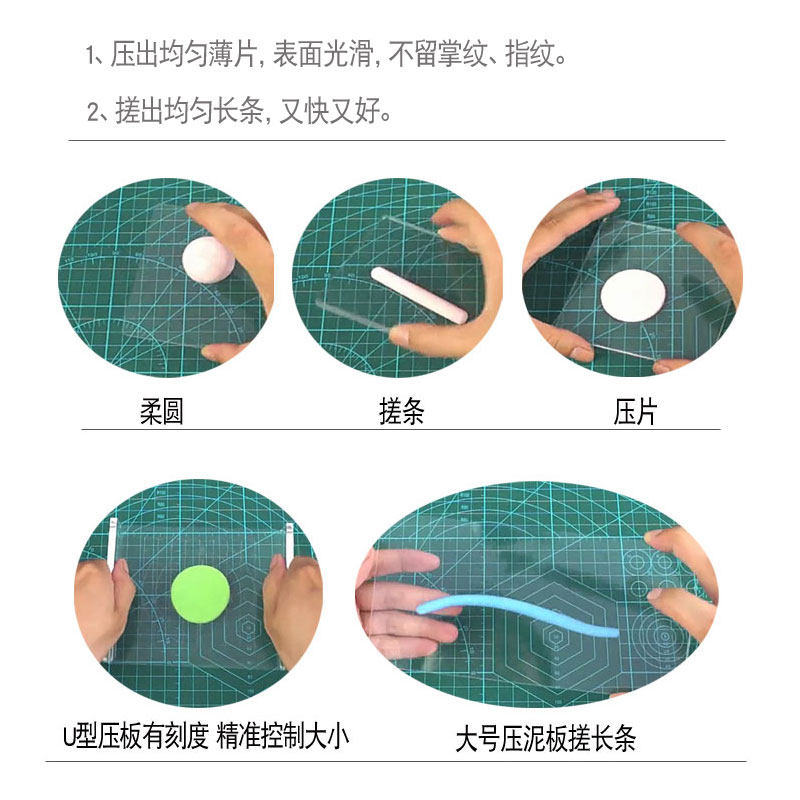 1、压出均匀薄片, 表面光滑, 不留掌纹、指纹。

2、搓出均匀长条, 又快又好。

柔圆

搓条

压片

U型压板有刻度 精准控制大小

大号压泥板搓长条