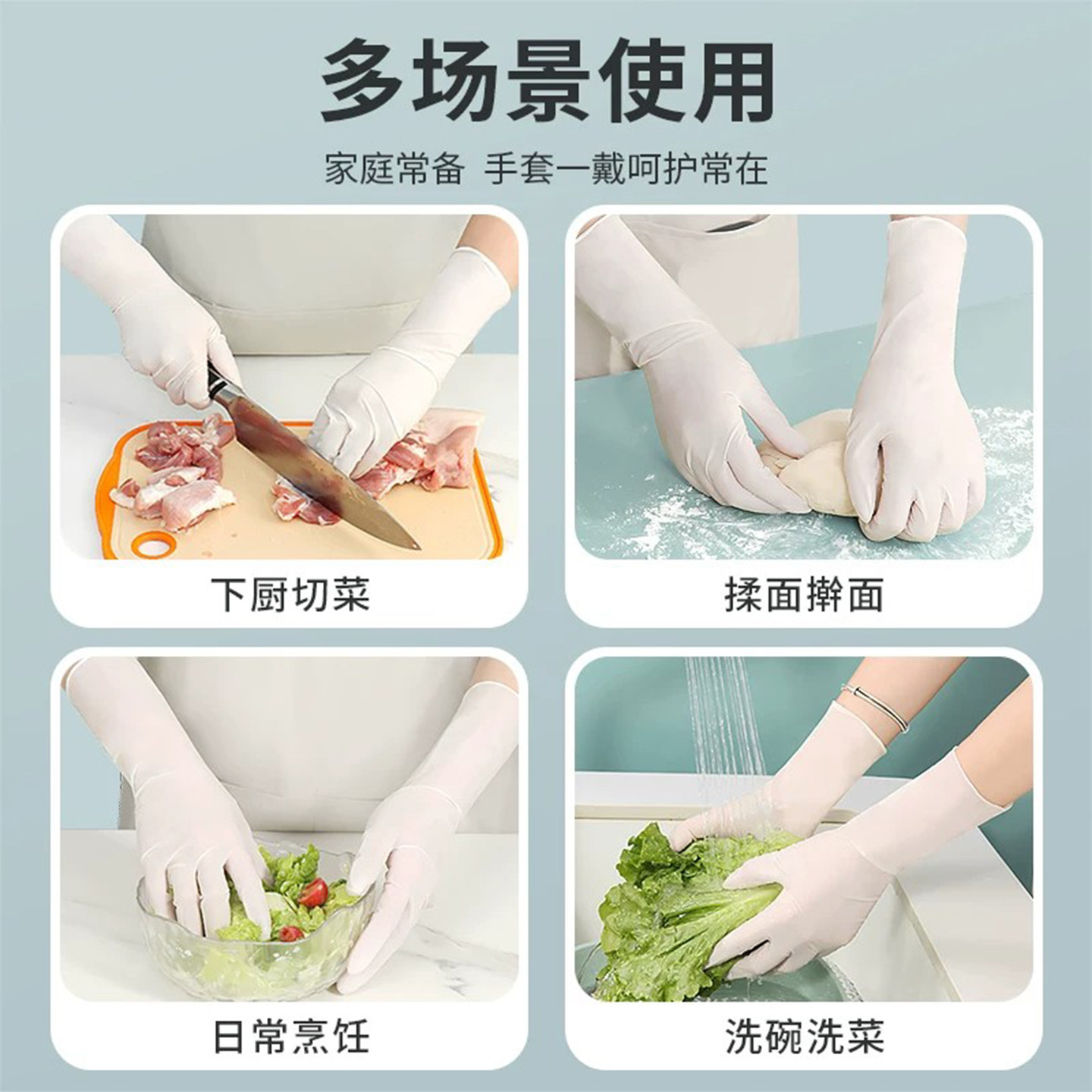 多场景使用

家庭常备 手套一戴呵护常在

下厨切菜

揉面擀面

日常烹饪

洗碗洗菜