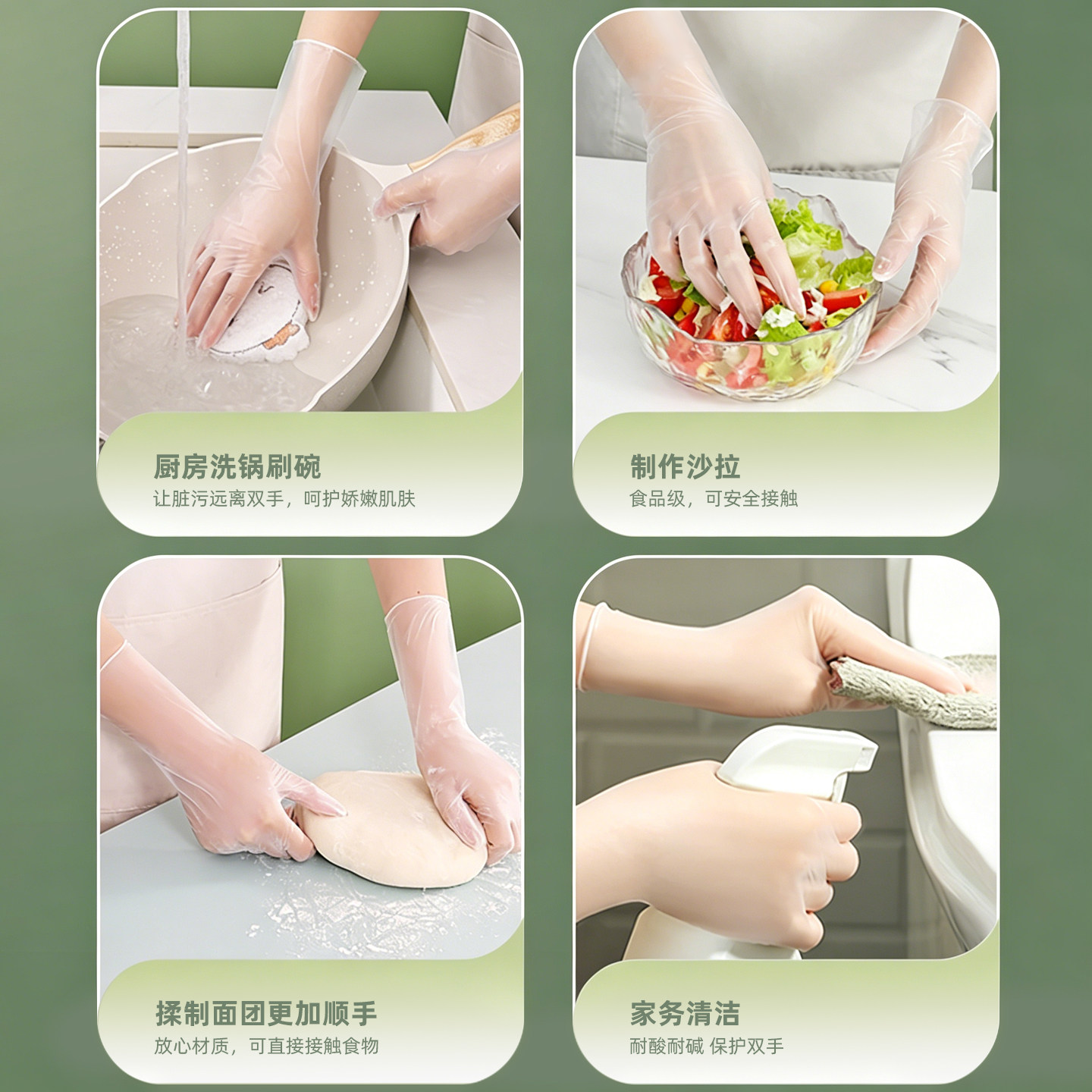 厨房洗锅刷碗
让脏污远离双手，呵护娇嫩肌肤

制作沙拉
食品级，可安全接触

揉制面团更加顺手
放心材质，可直接接触食物

家务清洁
耐酸耐碱 保护双手