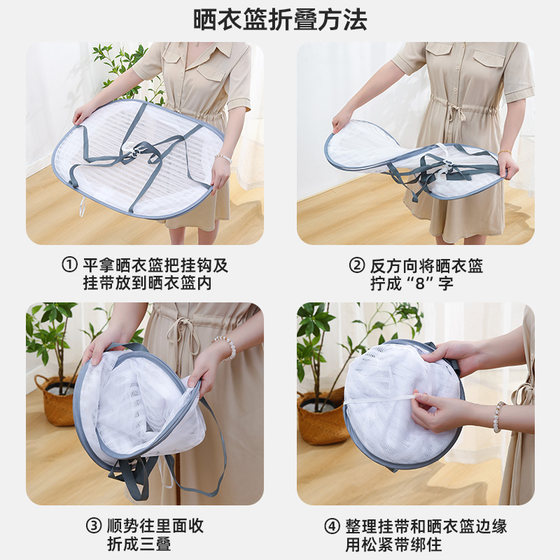 晒衣篮折叠方法

① 平拿晒衣篮把挂钩及挂带放到晒衣篮内

② 反方向将晒衣篮拧成“8”字

③ 顺势往里面收折成三叠

④ 整理挂带和晒衣篮边缘用松紧带绑住