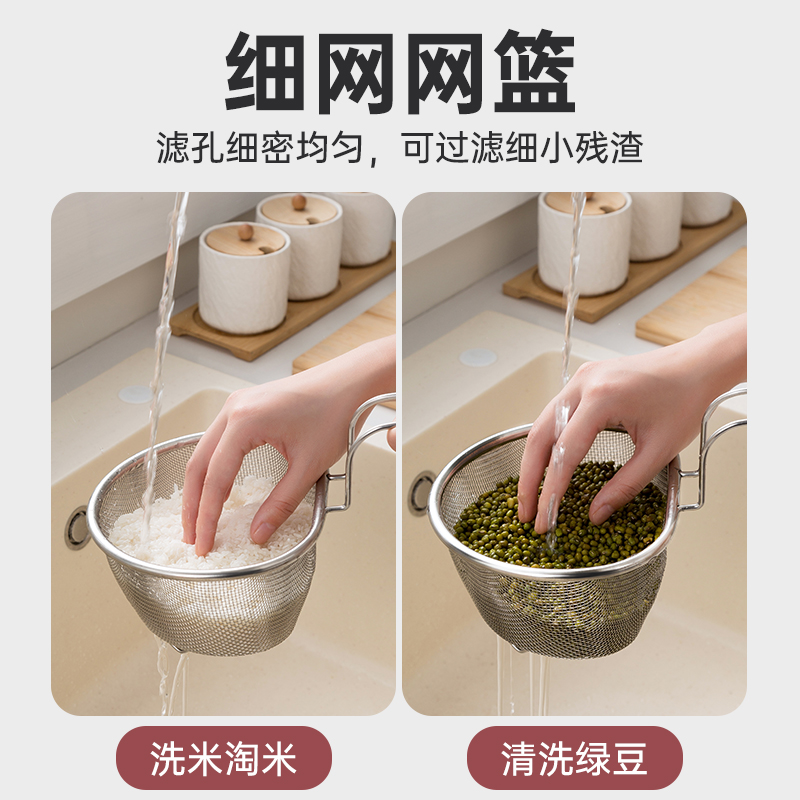 细网网篮

滤孔细密均匀，可过滤细小残渣

洗米淘米

清洗绿豆