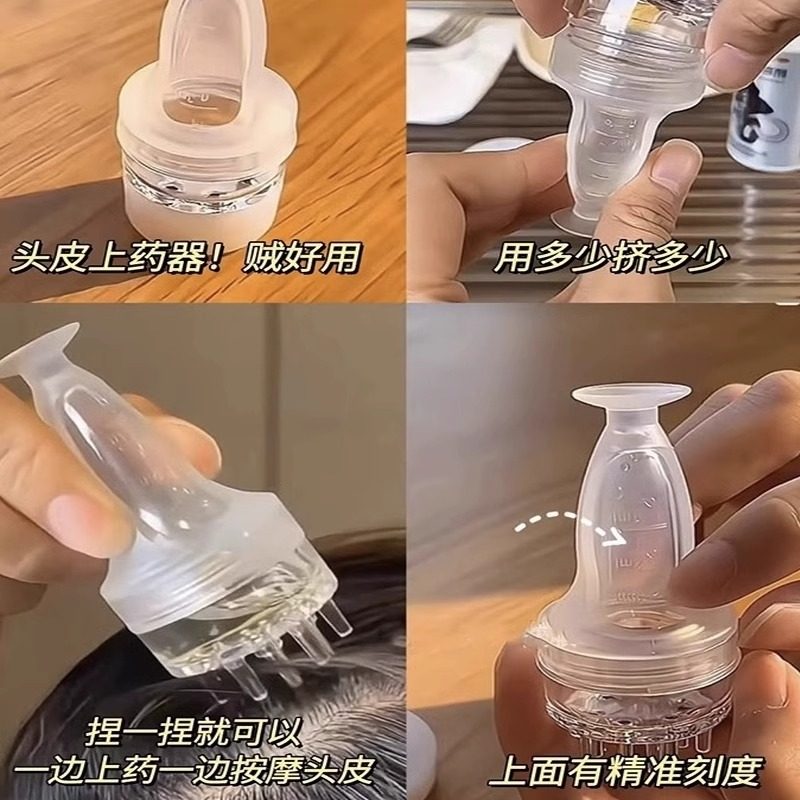 头皮上药器！贼好用

用多少挤多少

捏一捏就可以
一边上药一边按摩头皮

上面有精准刻度