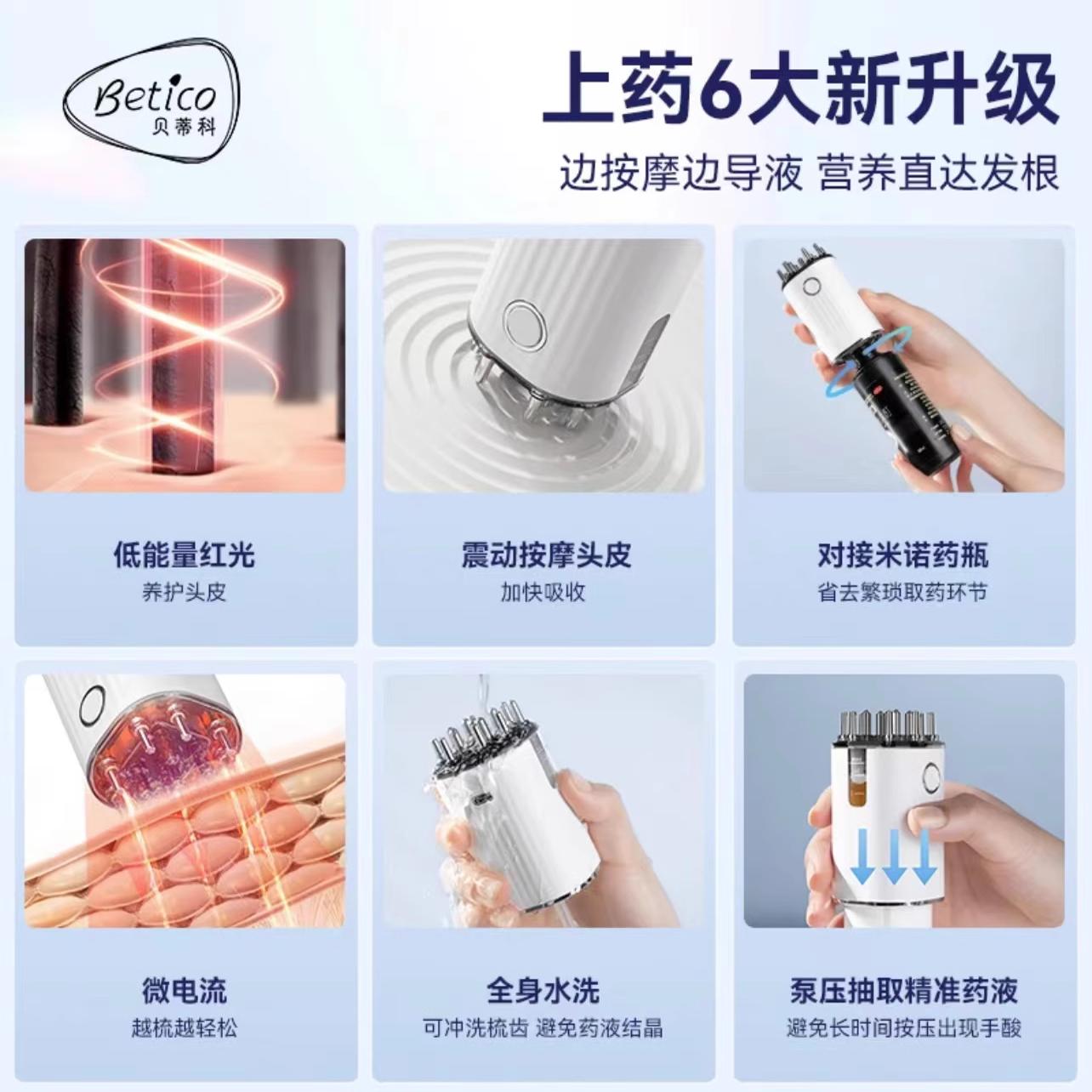 Betico
贝蒂科

上药6大新升级

边按摩边导液 营养直达发根

低能量红光
养护头皮

震动按摩头皮
加快吸收

对接米诺药瓶
省去繁琐取药环节

微电流
越梳越轻松

全身水洗
可冲洗梳齿 避免药液结晶

泵压抽取精准药液
避免长时间按压出现手酸