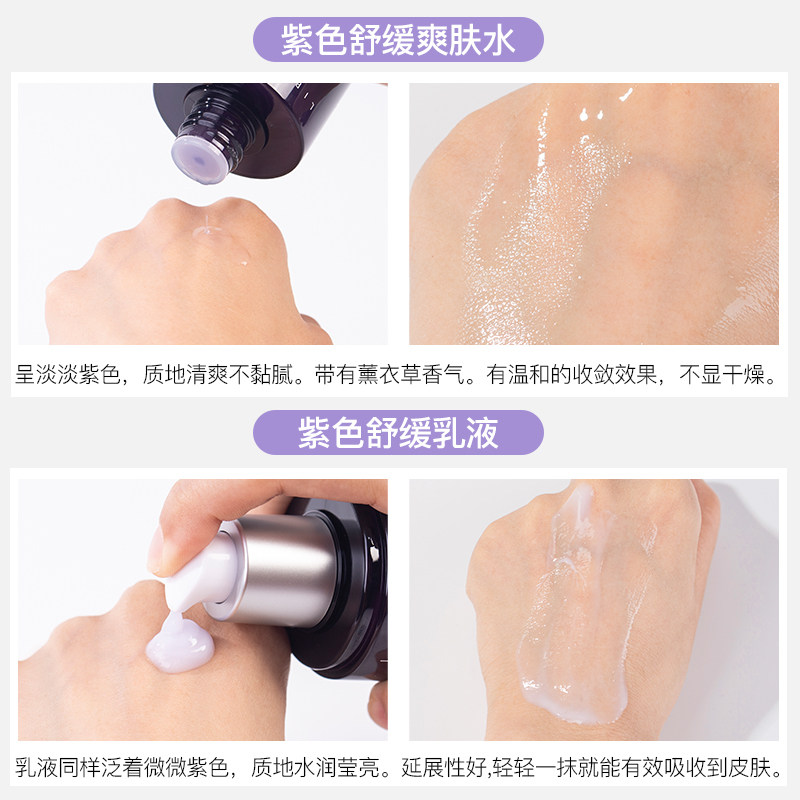 紫色舒缓爽肤水

呈淡淡紫色，质地清爽不黏腻。带有薰衣草香气。有温和的收敛效果，不显干燥。

紫色舒缓乳液

乳液同样泛着微微紫色，质地水润莹亮。延展性好,轻轻一抹就能有效吸收到皮肤。