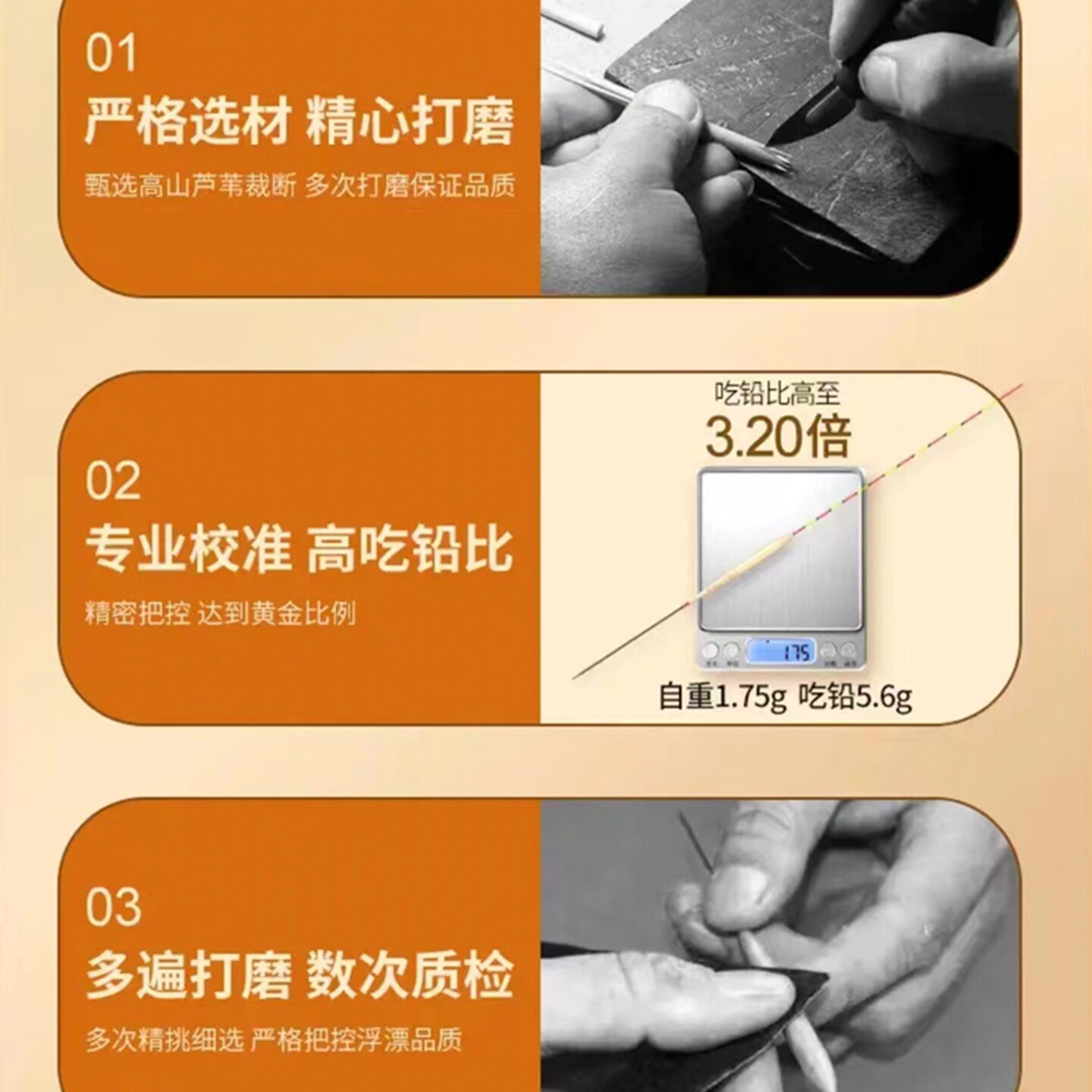 01
严格选材 精心打磨
甄选高山芦苇裁断 多次打磨保证品质

02
专业校准 高吃铅比
精密把控 达到黄金比例

吃铅比高至
3.20倍

1.75

自重1.75g 吃铅5.6g

03
多遍打磨 数次质检
多次精挑细选 严格把控浮漂品质