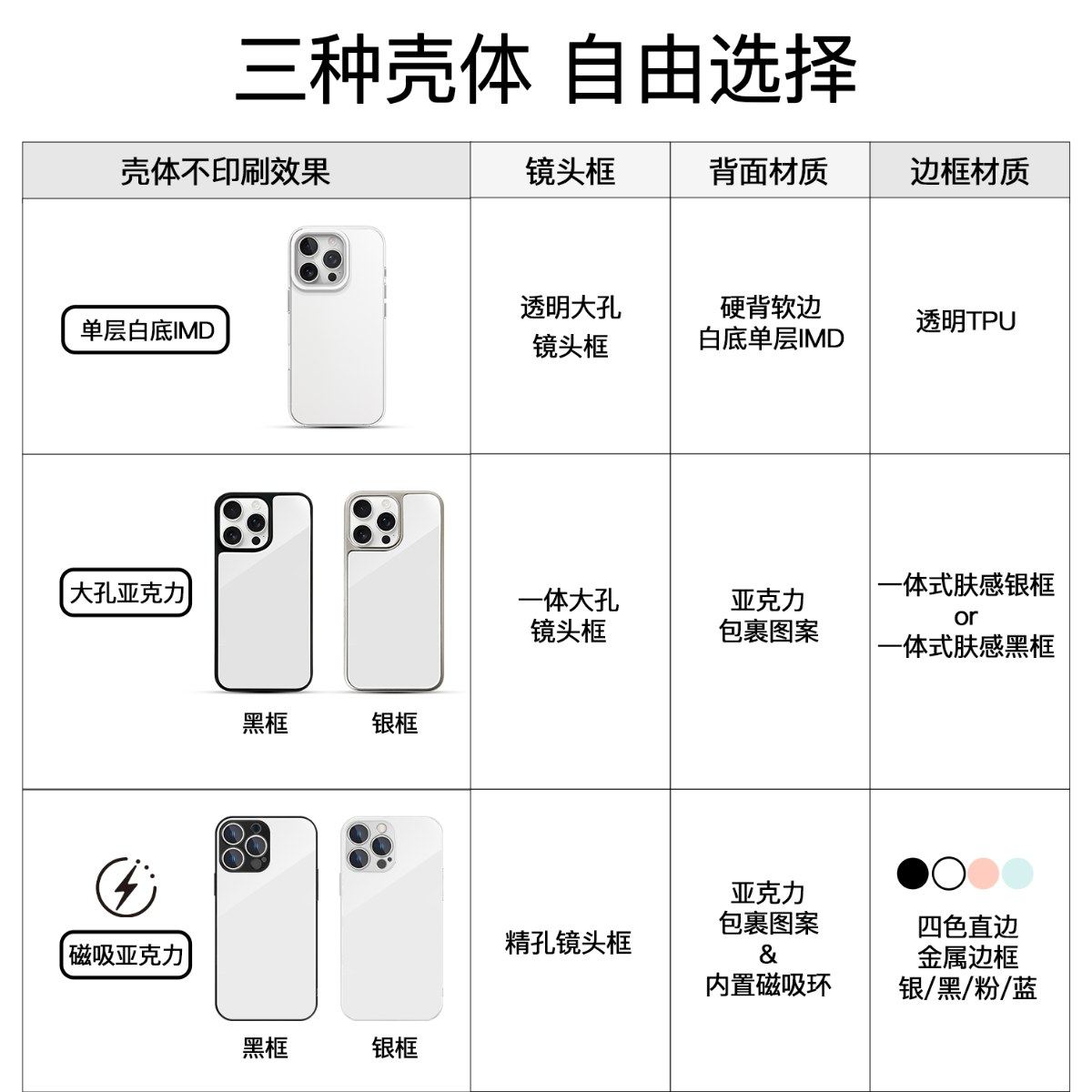 三种壳体 自由选择

| 壳体不印刷效果 | 镜头框 | 背面材质 | 边框材质 |
|---|---|---|---|
| 单层白底IMD | 透明大孔 镜头框 | 硬背软边 白底单层IMD | 透明TPU |
| 大孔亚克力 黑框 银框 | 一体大孔 镜头框 | 亚克力 包裹图案 | 一体式肤感银框 or 一体式肤感黑框 |
| 磁吸亚克力 黑框 银框 | 精孔镜头框 | 亚克力 包裹图案 & 内置磁吸环 | 四色直边 金属边框 银/黑/粉/蓝 |