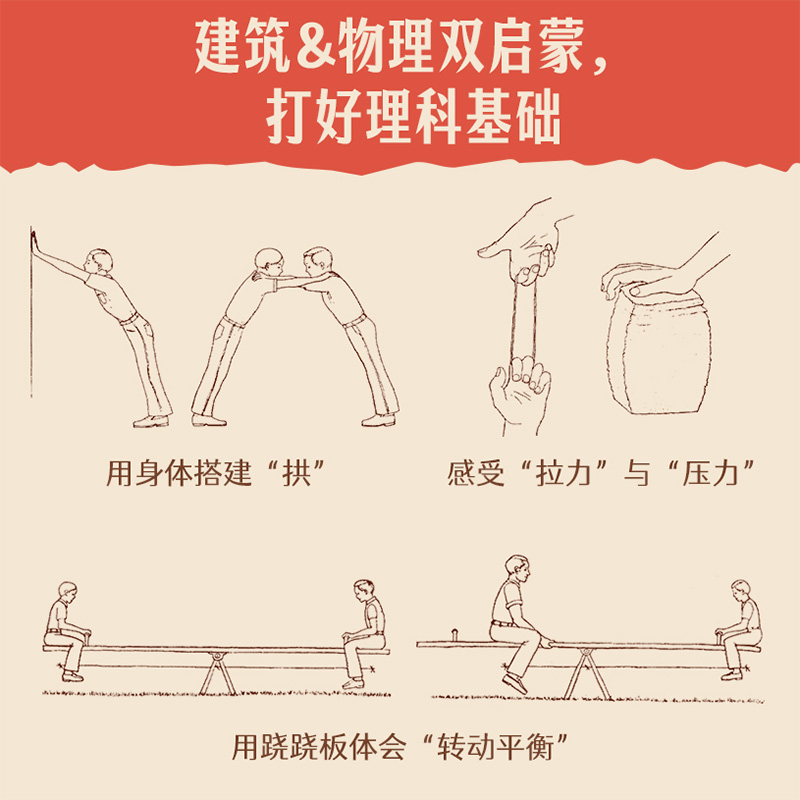 建筑&物理双启蒙，
打好理科基础

用身体搭建“拱”

感受“拉力”与“压力”

用跷跷板体会“转动平衡”