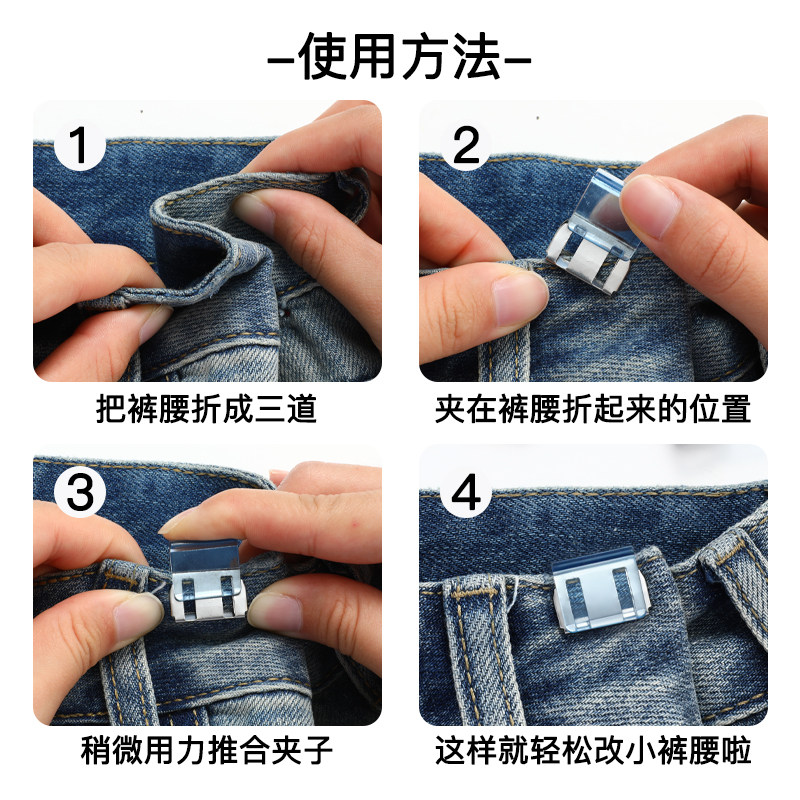 –使用方法–

1
把裤腰折成三道

2
夹在裤腰折起来的位置

3
稍微用力推合夹子

4
这样就轻松改小裤腰啦