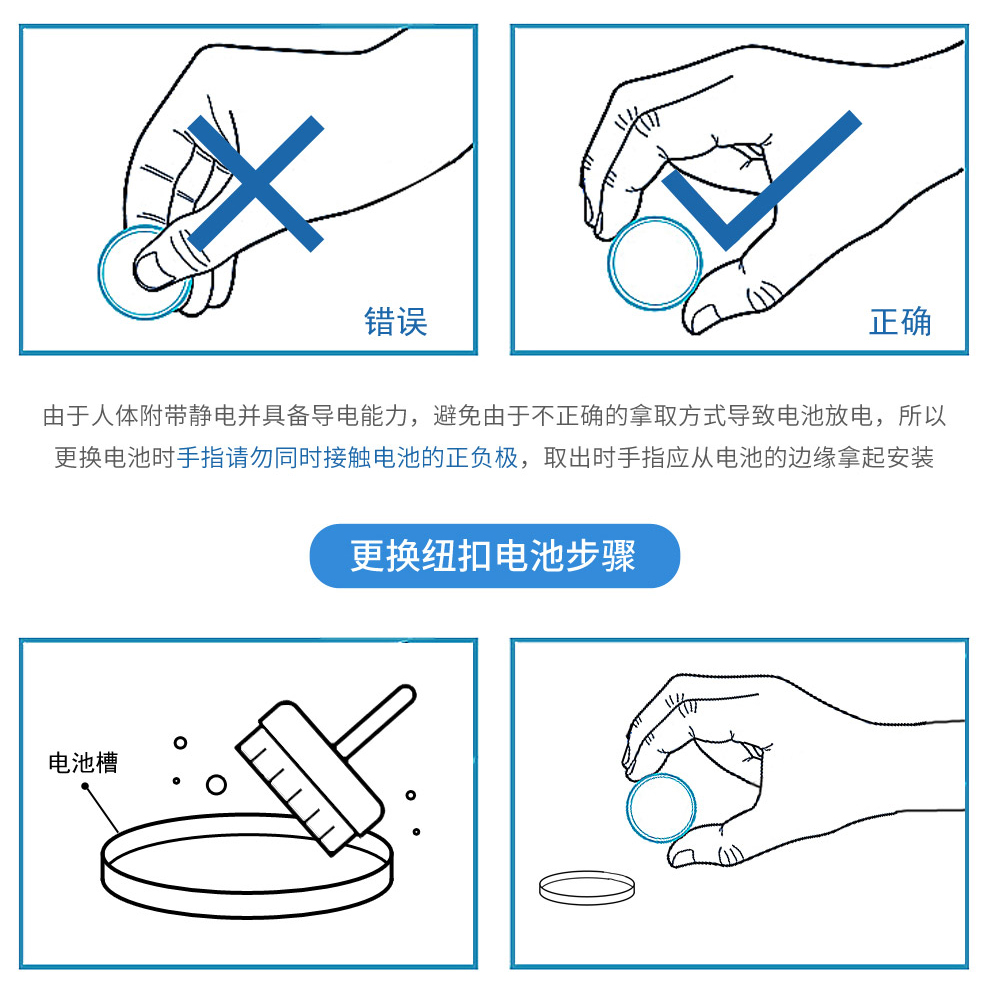 错误

正确

由于人体附带静电并具备导电能力，避免由于不正确的拿取方式导致电池放电，所以更换电池时手指请勿同时接触电池的正负极，取出时手指应从电池的边缘拿起安装

更换纽扣电池步骤

电池槽