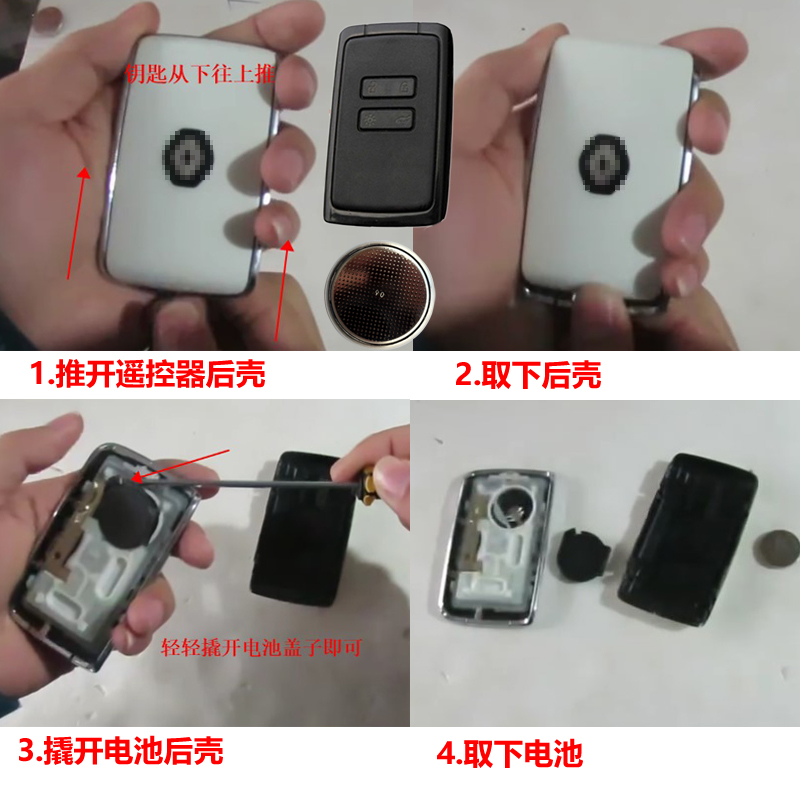 钥匙从下往上推

1.推开遥控器后壳

2.取下后壳

轻轻撬开电池盖子即可

3.撬开电池后壳

4.取下电池