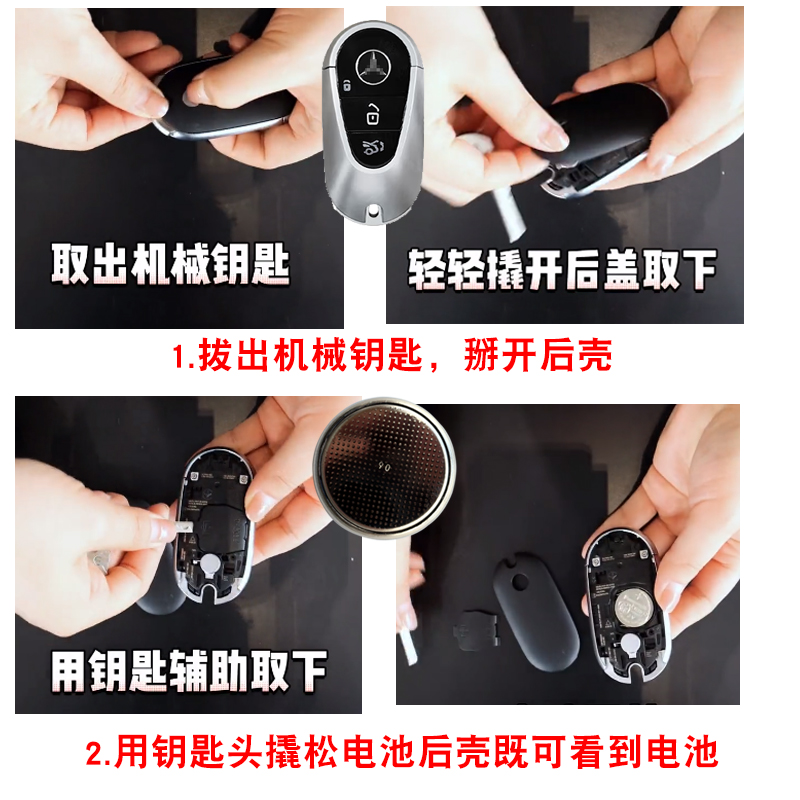 取出机械钥匙

轻轻撬开后盖取下

1.拔出机械钥匙，掰开后壳

用钥匙辅助取下

2.用钥匙头撬松电池后壳既可看到电池