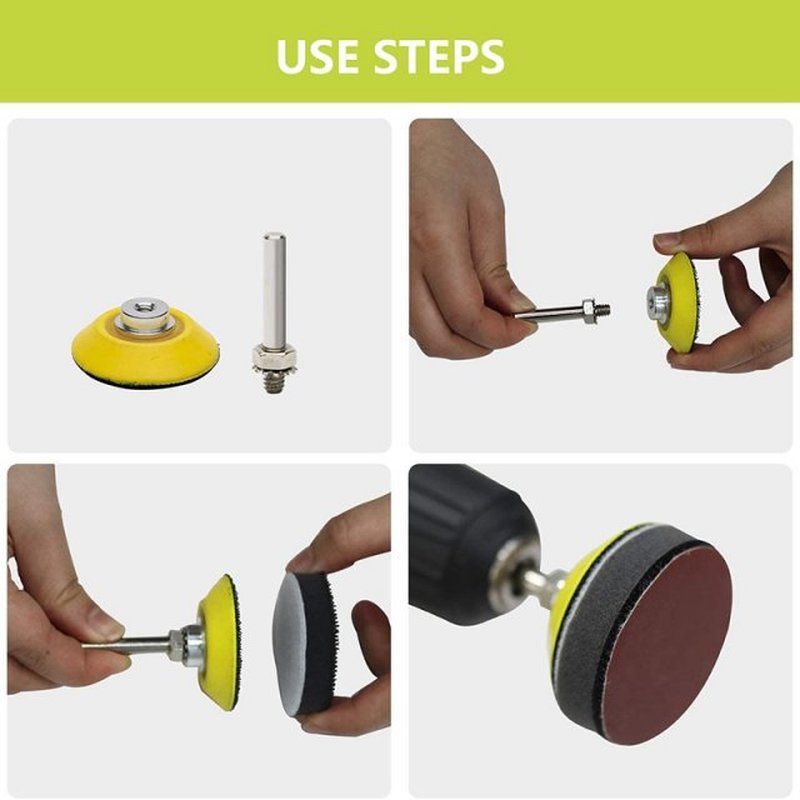 USE STEPS