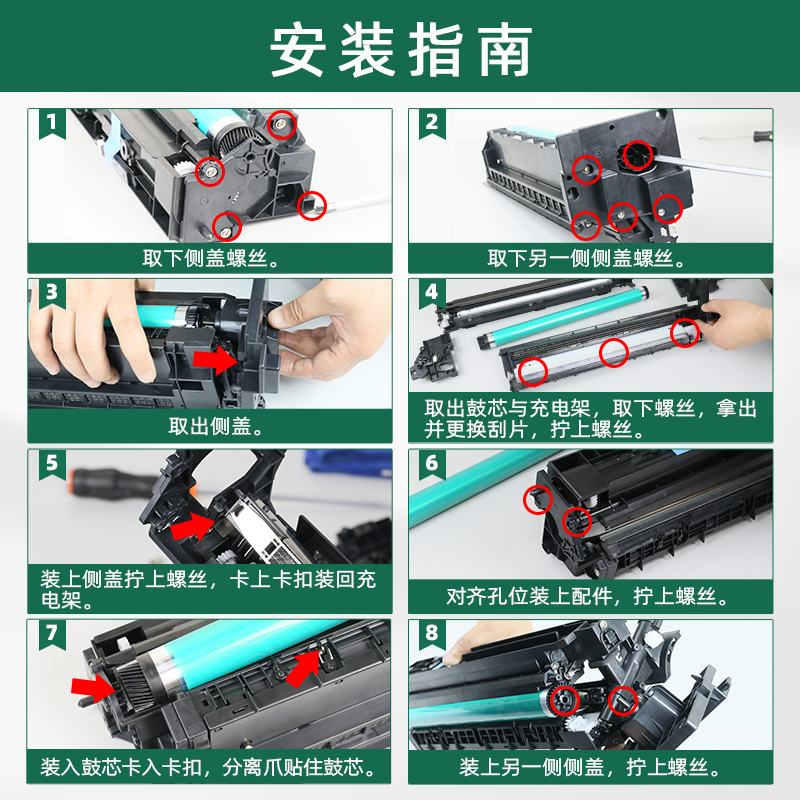 安装指南

1
取下侧盖螺丝。

2
取下另一侧侧盖螺丝。

3
取出侧盖。

4
取出鼓芯与充电架，取下螺丝，拿出并更换刮片，拧上螺丝。

5
装上侧盖拧上螺丝，卡上卡扣装回充电架。

6
对齐孔位装上配件，拧上螺丝。

7
装入鼓芯卡入卡扣，分离爪贴住鼓芯。

8
装上另一侧侧盖，拧上螺丝。