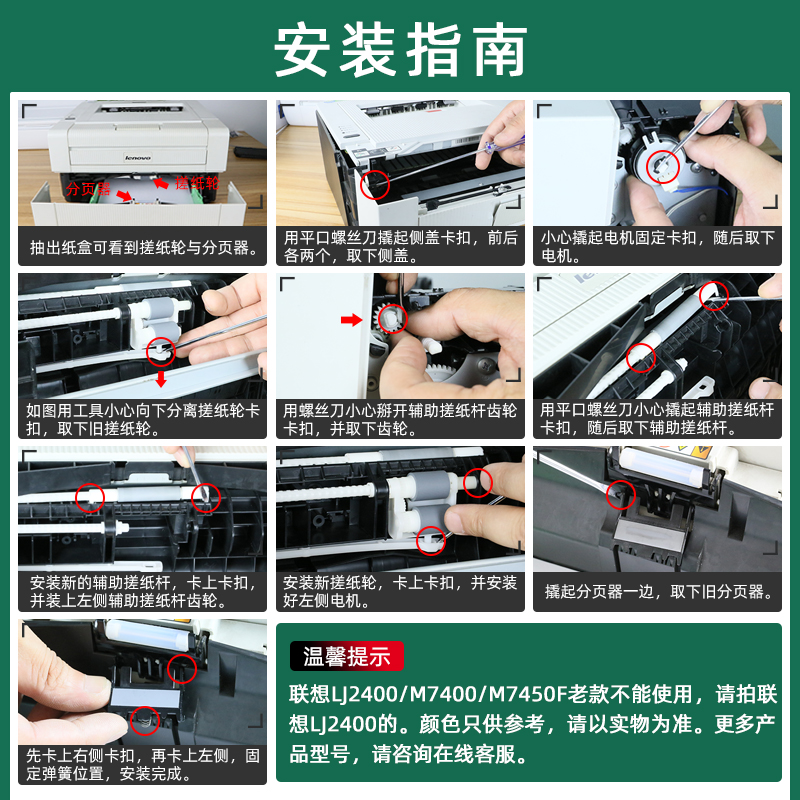 安装指南

lenovo
分页器
搓纸轮

抽出纸盒可看到搓纸轮与分页器。

用平口螺丝刀撬起侧盖卡扣，前后各两个，取下侧盖。

小心撬起电机固定卡扣，随后取下电机。

如图用工具小心向下分离搓纸轮卡扣，取下旧搓纸轮。

用螺丝刀小心掰开辅助搓纸杆齿轮卡扣，并取下齿轮。

用平口螺丝刀小心撬起辅助搓纸杆卡扣，随后取下辅助搓纸杆。

安装新的辅助搓纸杆，卡上卡扣，并装上左侧辅助搓纸杆齿轮。

安装新搓纸轮，卡上卡扣，并安装好左侧电机。

撬起分页器一边，取下旧分页器。

先卡上右侧卡扣，再卡上左侧，固定弹簧位置，安装完成。

温馨提示

联想LJ2400/M7400/M7450F老款不能使用，请拍联想LJ2400的。颜色只供参考，请以实物为准。更多产品型号，请咨询在线客服。